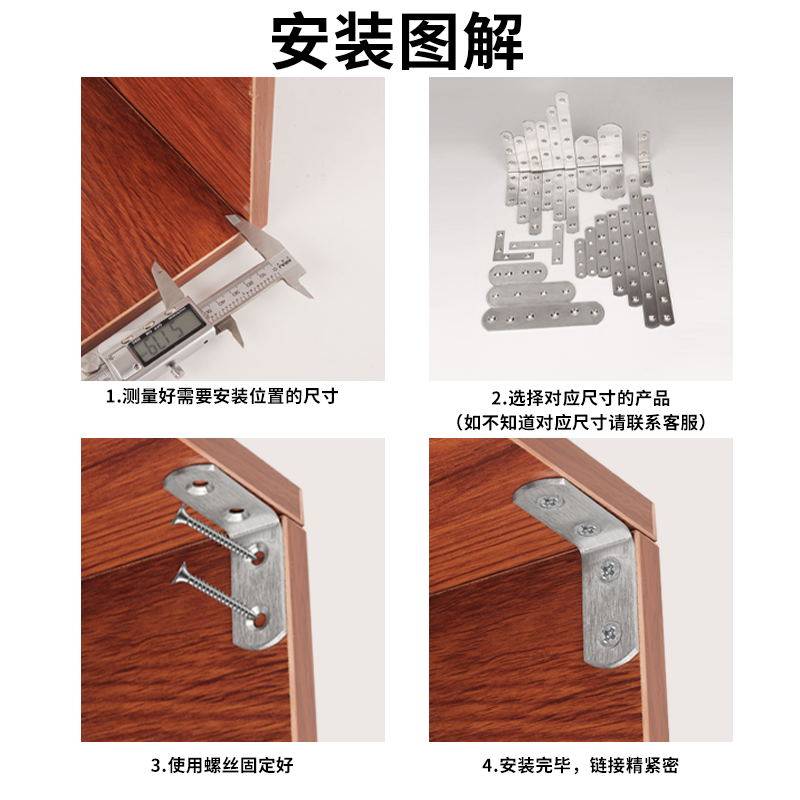 安装图解

1.测量好需要安装位置的尺寸

2.选择对应尺寸的产品
（如不知道对应尺寸请联系客服）

3.使用螺丝固定好

4.安装完毕，链接精紧密