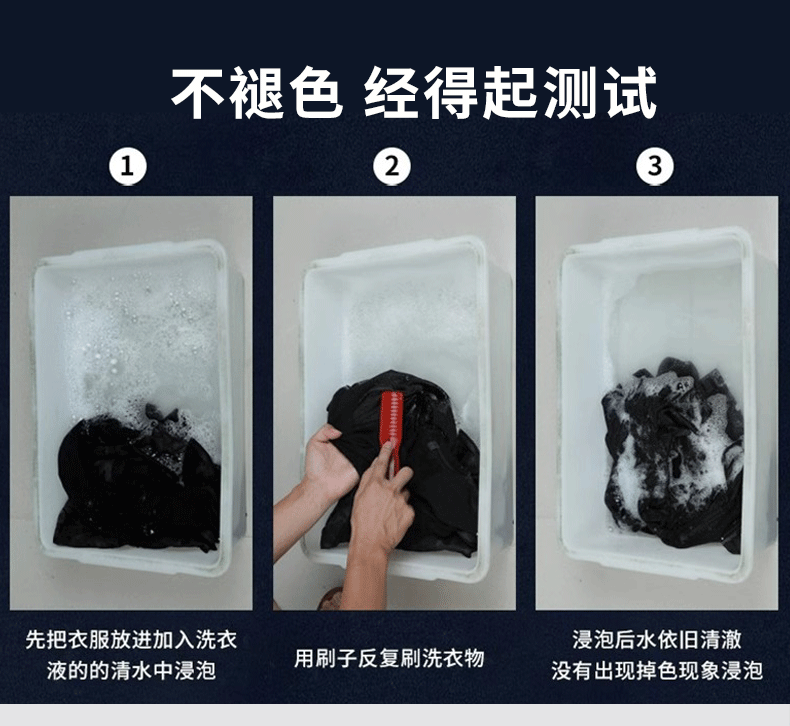 不褪色 经得起测试

1

2

3

先把衣服放进加入洗衣液的的清水中浸泡

用刷子反复刷洗衣物

浸泡后水依旧清澈
没有出现掉色现象浸泡