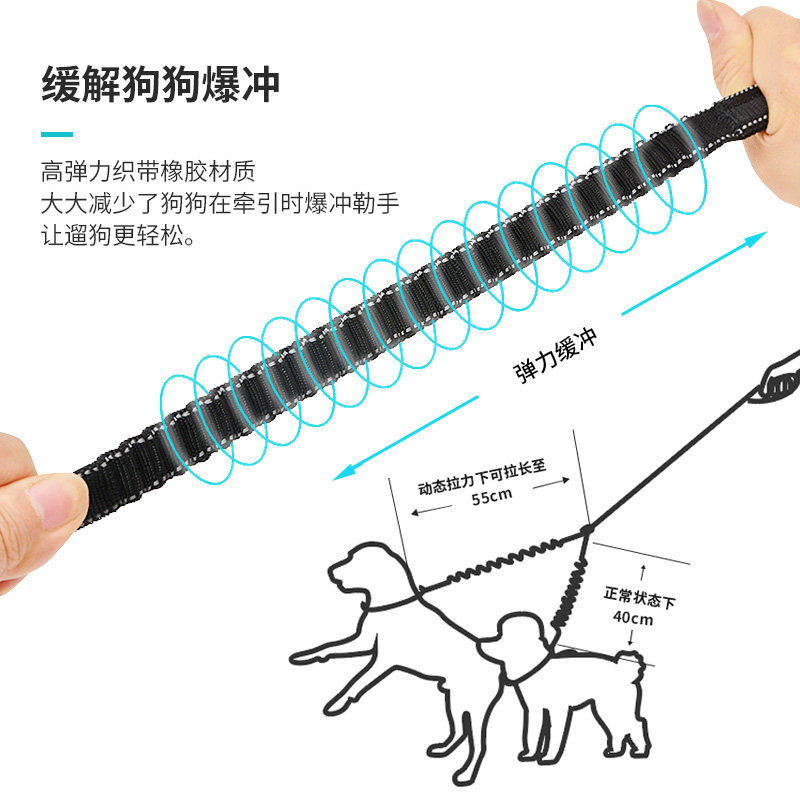 缓解狗狗爆冲

高弹力织带橡胶材质
大大减少了狗狗在牵引时爆冲勒手
让遛狗更轻松。

弹力缓冲

动态拉力下可拉长至
55cm

正常状态下
40cm