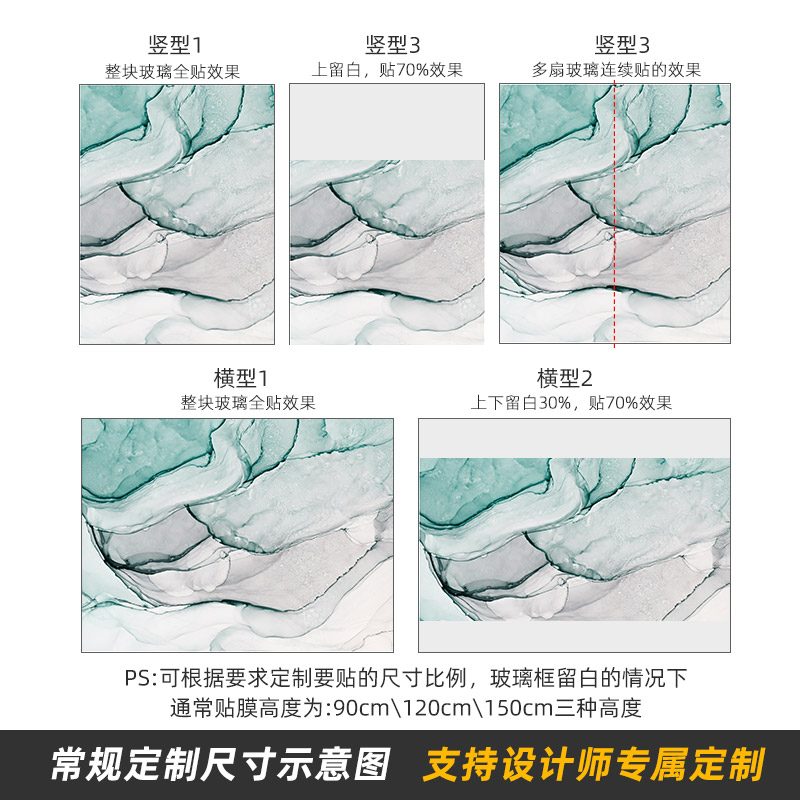 竖型1
整块玻璃全贴效果

竖型3
上留白，贴70%效果

竖型3
多扇玻璃连续贴的效果

横型1
整块玻璃全贴效果

横型2
上下留白30%，贴70%效果

PS:可根据要求定制要贴的尺寸比例，玻璃框留白的情况下
通常贴膜高度为:90cm\120cm\150cm三种高度

常规定制尺寸示意图 支持设计师专属定制