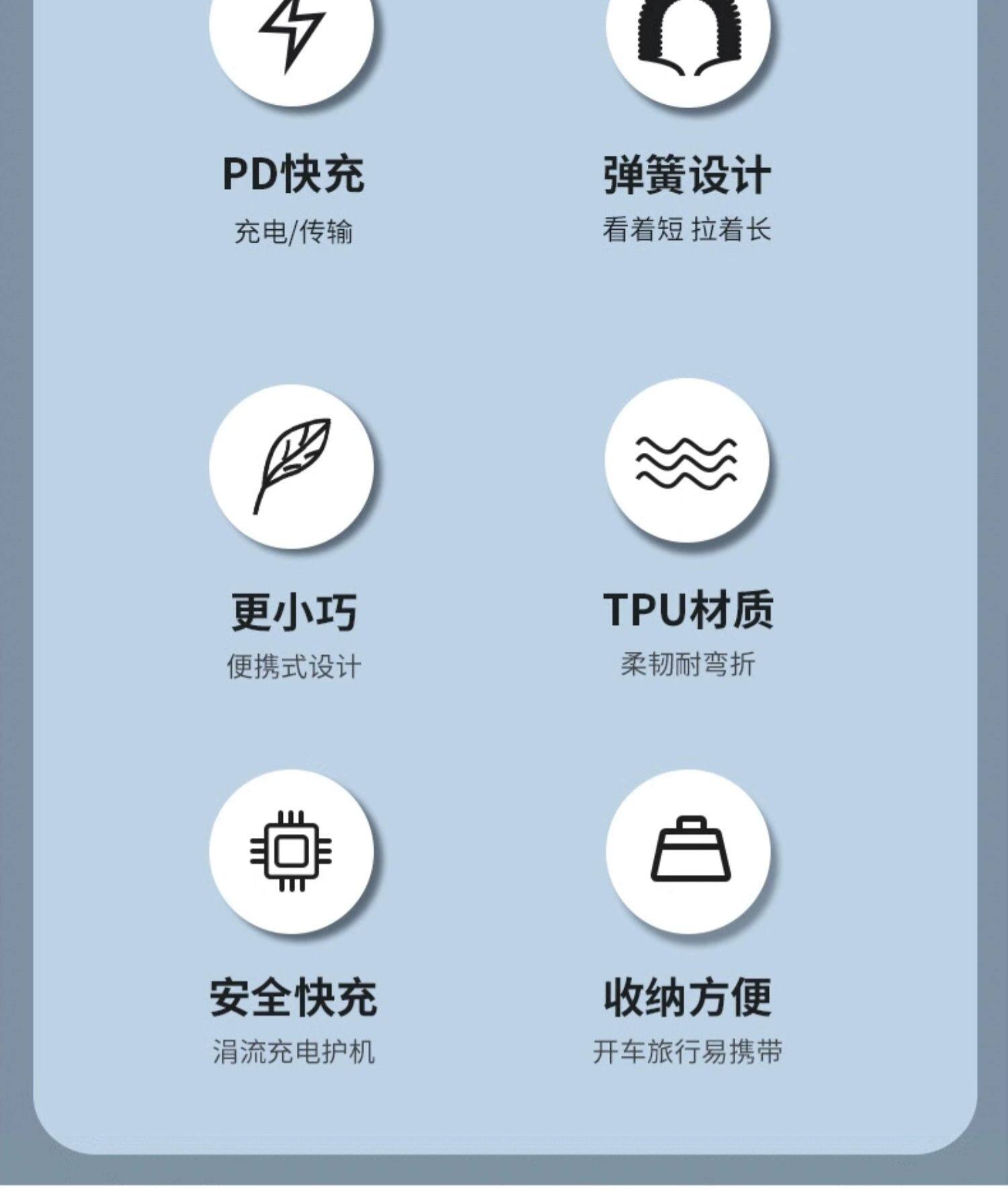 PD快充
充电/传输

弹簧设计
看着短 拉着长

更小巧
便携式设计

TPU材质
柔韧耐弯折

安全快充
涓流充电护机

收纳方便
开车旅行易携带