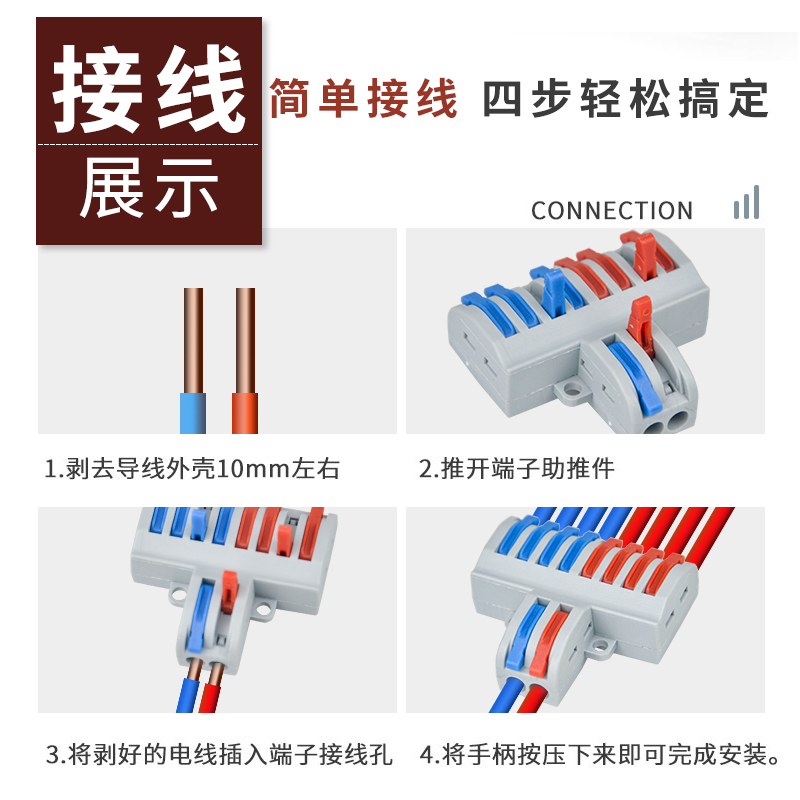 接线
展示

简单接线 四步轻松搞定

CONNECTION

1.剥去导线外壳10mm左右

2.推开端子助推件

3.将剥好的电线插入端子接线孔

4.将手柄按压下来即可完成安装。