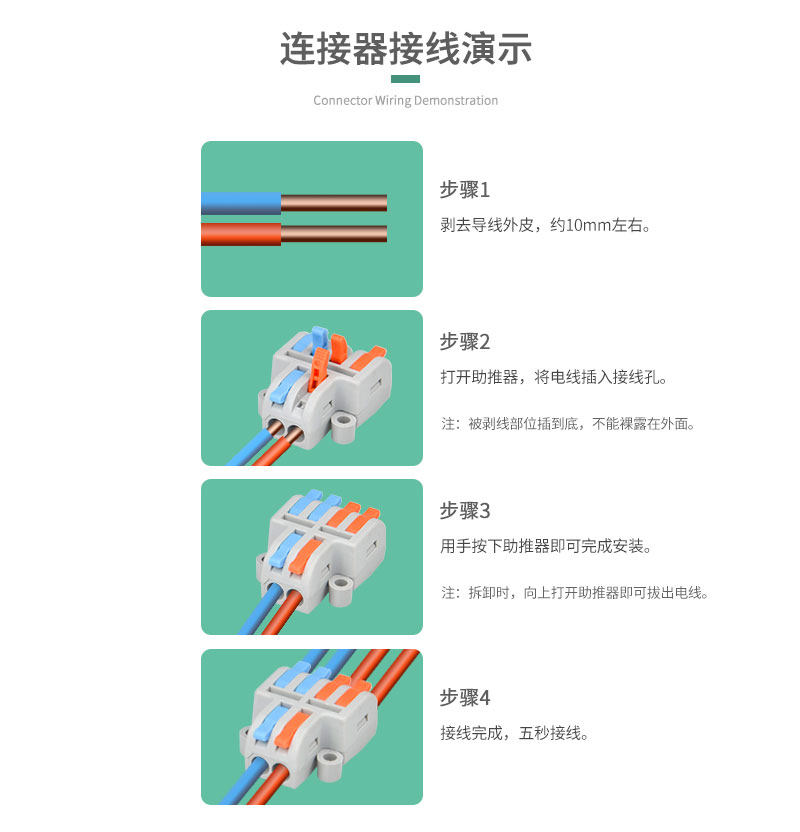 连接器接线演示

Connector Wiring Demonstration

步骤1

剥去导线外皮，约10mm左右。

步骤2

打开助推器，将电线插入接线孔。

注：被剥线部位插到底，不能裸露在外面。

步骤3

用手按下助推器即可完成安装。

注：拆卸时，向上打开助推器即可拔出电线。

步骤4

接线完成，五秒接线。