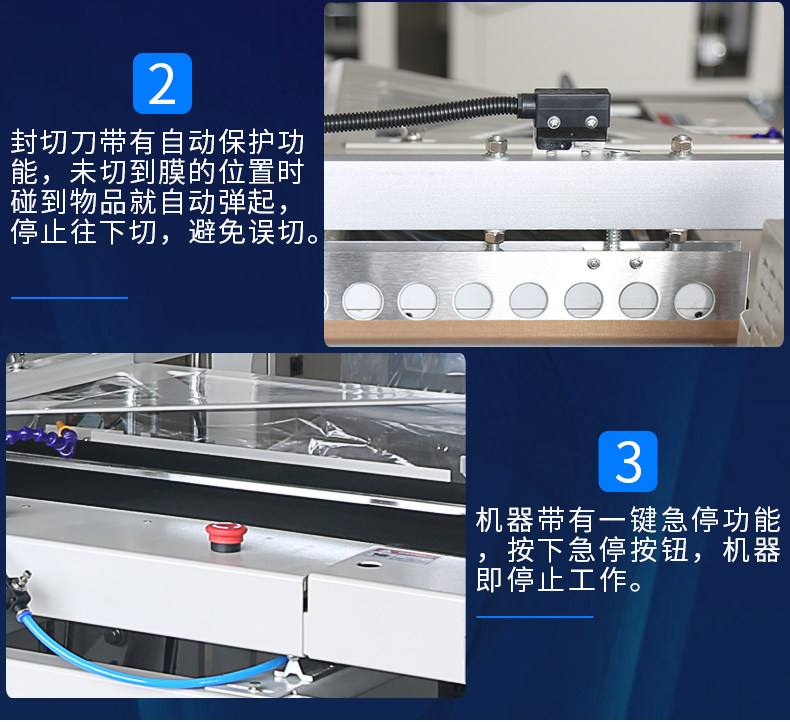 2

封切刀带有自动保护功能，未切到膜的位置时碰到物品就自动弹起，停止往下切，避免误切。

3

机器带有一键急停功能，按下急停按钮，机器即停止工作。