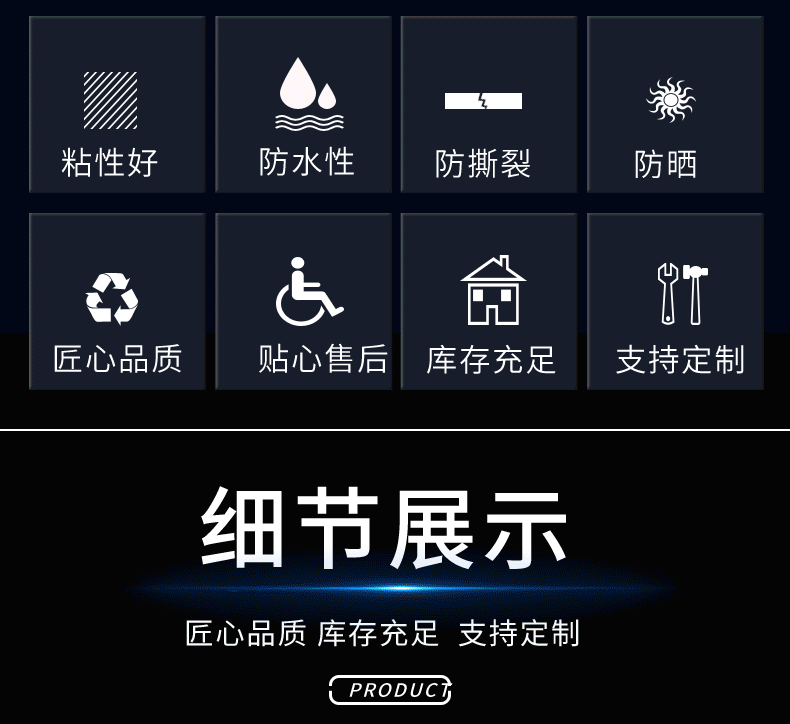 粘性好

防水性

防撕裂

防晒

匠心品质

贴心售后

库存充足

支持定制

细节展示

匠心品质 库存充足 支持定制

PRODUCT