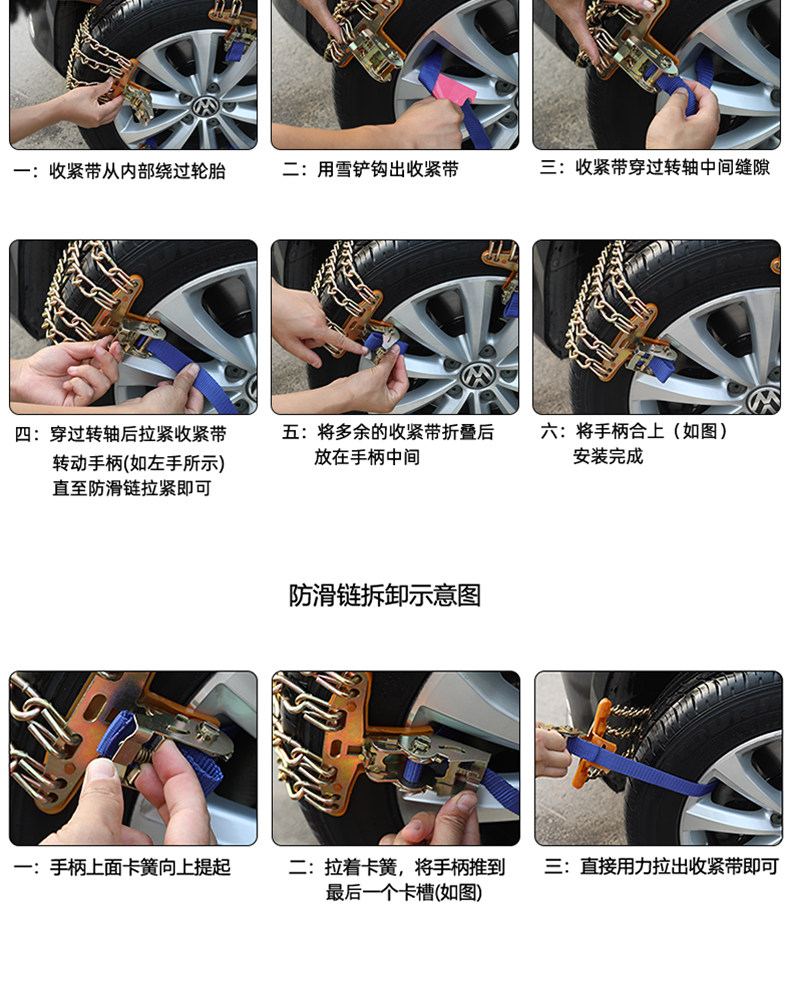 一：收紧带从内部绕过轮胎

二：用雪铲钩出收紧带

三：收紧带穿过转轴中间缝隙

四：穿过转轴后拉紧收紧带
转动手柄(如左手所示)
直至防滑链拉紧即可

五：将多余的收紧带折叠后
放在手柄中间

六：将手柄合上（如图）
安装完成

防滑链拆卸示意图

一：手柄上面卡簧向上提起

二：拉着卡簧，将手柄推到
最后一个卡槽(如图)

三：直接用力拉出收紧带即可