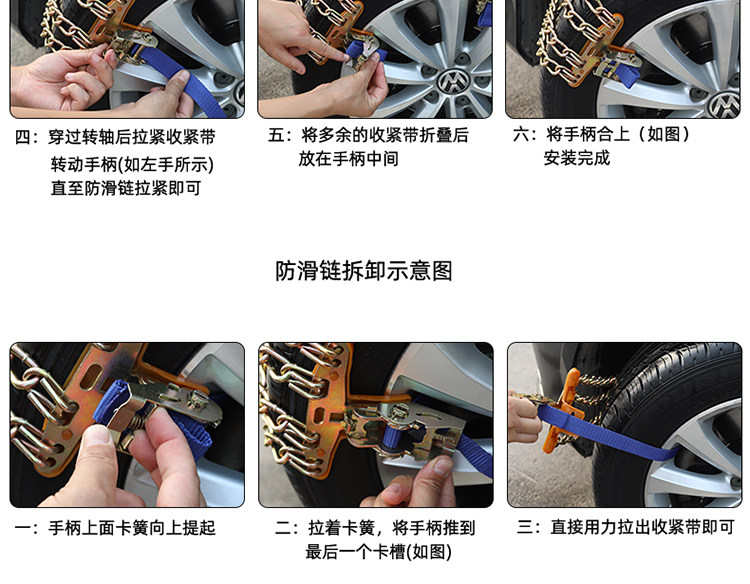 四：穿过转轴后拉紧收紧带
转动手柄(如左手所示)
直至防滑链拉紧即可

五：将多余的收紧带折叠后
放在手柄中间

六：将手柄合上（如图）
安装完成

防滑链拆卸示意图

一：手柄上面卡簧向上提起

二：拉着卡簧，将手柄推到
最后一个卡槽(如图)

三：直接用力拉出收紧带即可