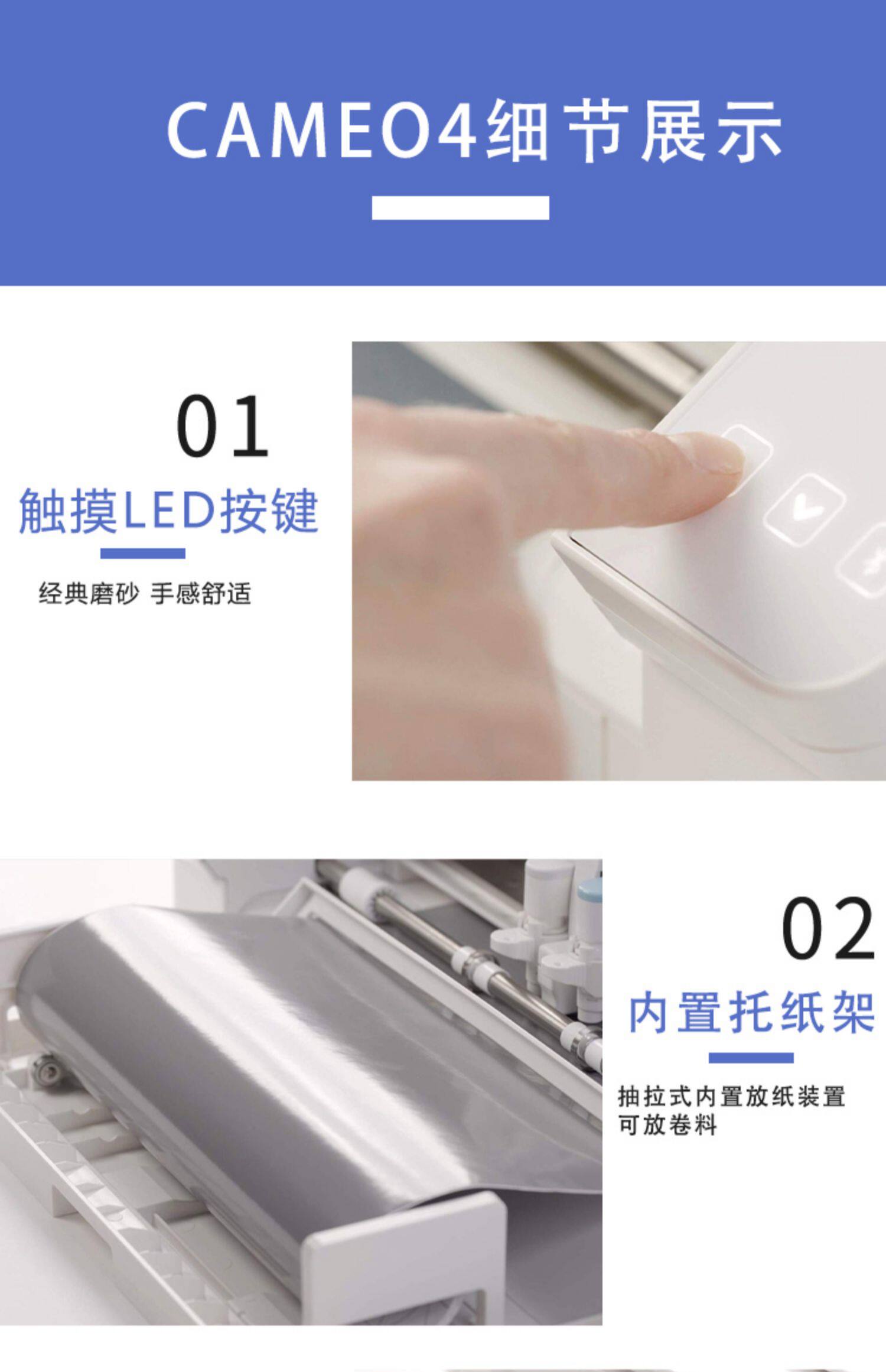 CAMEO4细节展示

01
触摸LED按键
经典磨砂 手感舒适

02
内置托纸架
抽拉式内置放纸装置
可放卷料