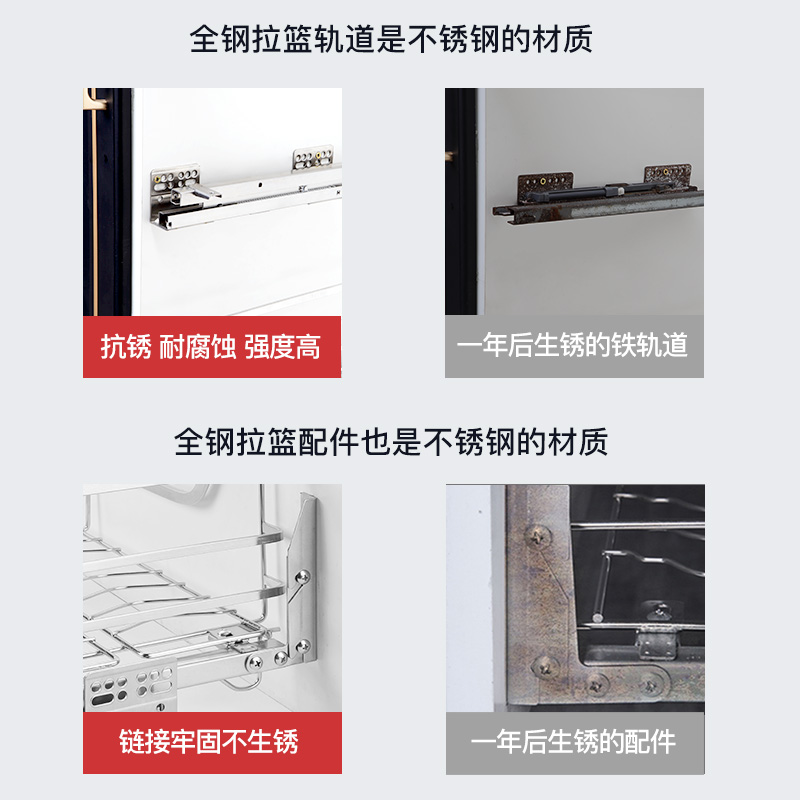 全钢拉篮轨道是不锈钢的材质

抗锈 耐腐蚀 强度高

一年后生锈的铁轨道

全钢拉篮配件也是不锈钢的材质

链接牢固不生锈

一年后生锈的配件