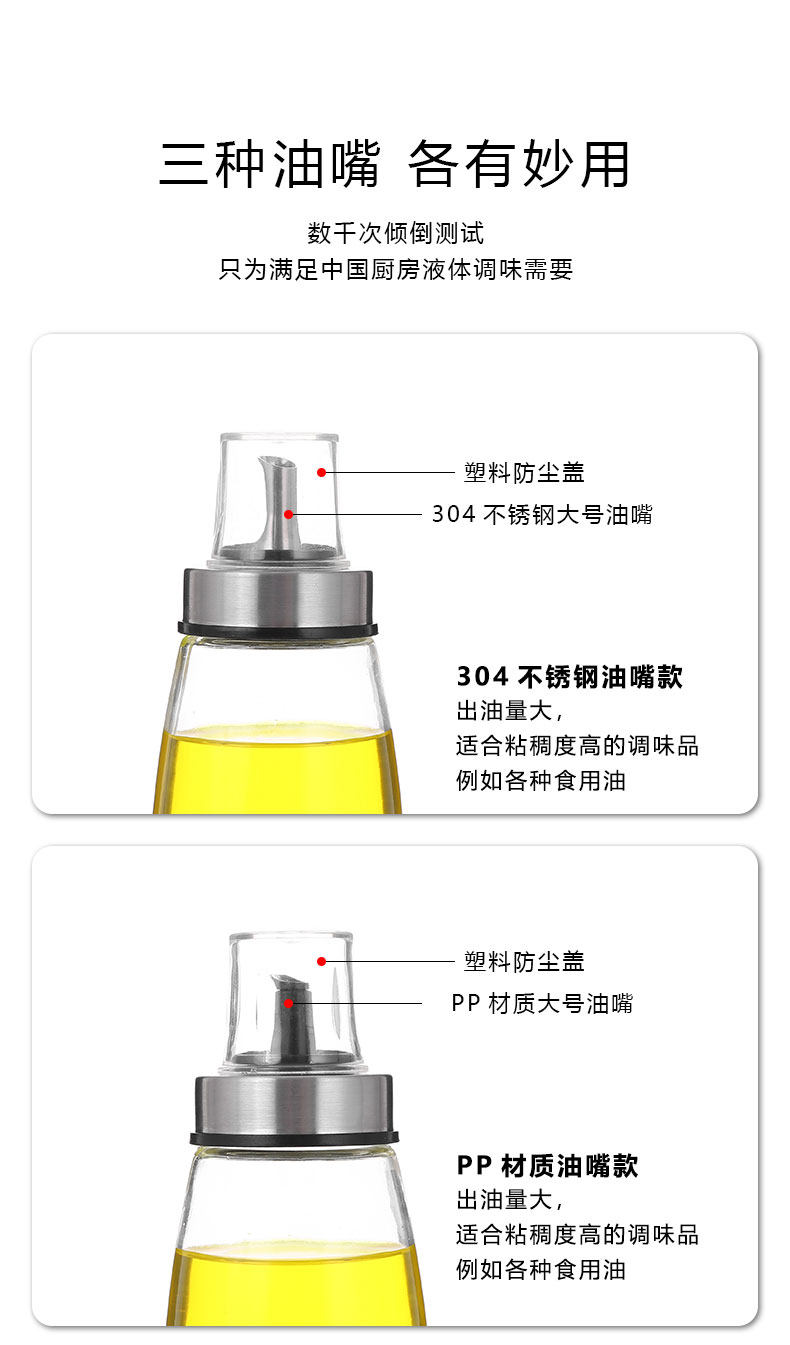 三种油嘴 各有妙用

数千次倾倒测试
只为满足中国厨房液体调味需要

塑料防尘盖

304 不锈钢大号油嘴

304 不锈钢油嘴款
出油量大，
适合粘稠度高的调味品
例如各种食用油

塑料防尘盖

PP 材质大号油嘴

PP 材质油嘴款
出油量大，
适合粘稠度高的调味品
例如各种食用油