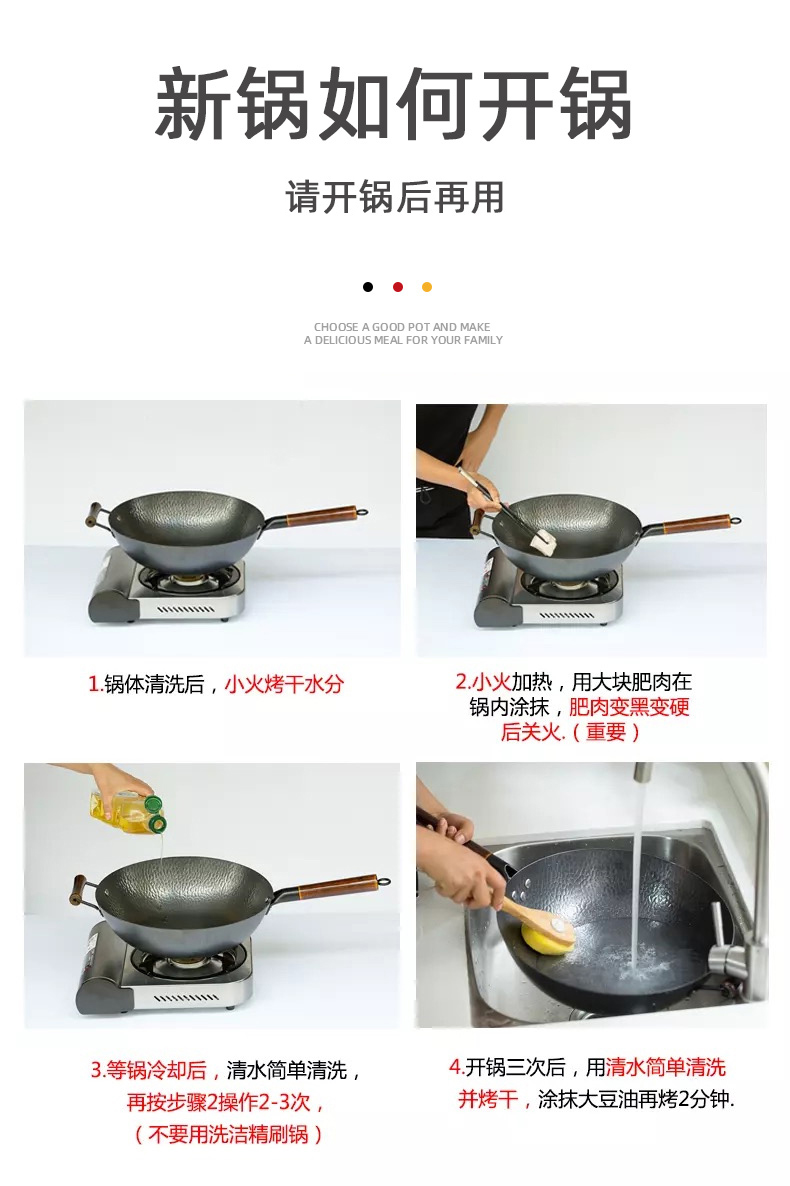 新锅如何开锅

请开锅后再用

CHOOSE A GOOD POT AND MAKE
A DELICIOUS MEAL FOR YOUR FAMILY

1.锅体清洗后，小火烤干水分

2.小火加热，用大块肥肉在锅内涂抹，肥肉变黑变硬后关火.（重要）

3.等锅冷却后，清水简单清洗，再按步骤2操作2-3次，（不要用洗洁精刷锅）

4.开锅三次后，用清水简单清洗并烤干，涂抹大豆油再烤2分钟.