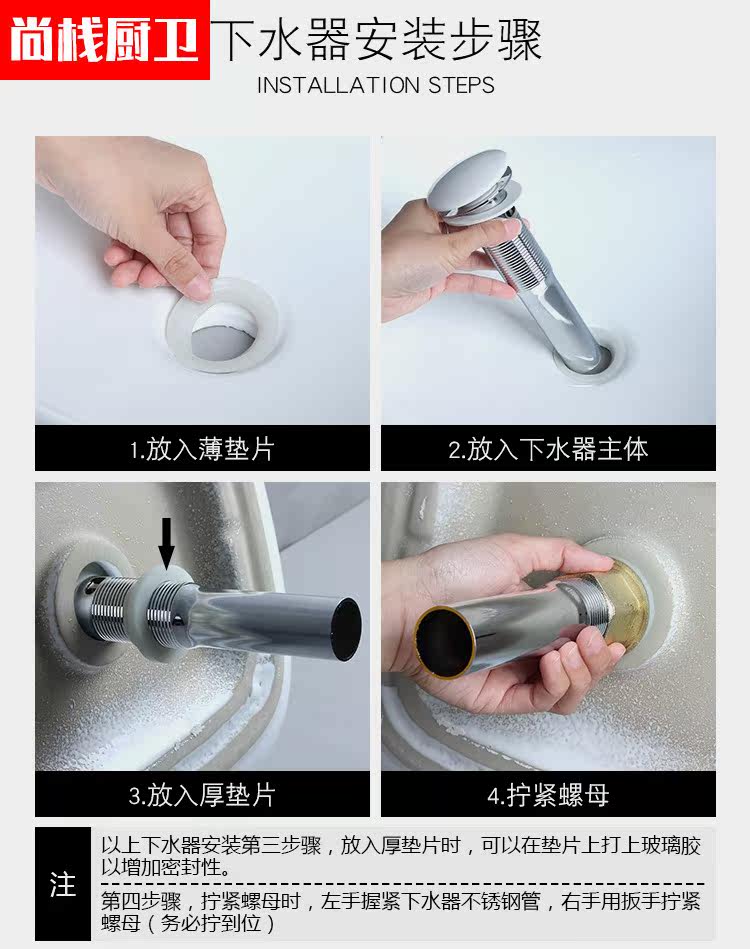 尚栈厨卫

下水器安装步骤

INSTALLATION STEPS

1.放入薄垫片

2.放入下水器主体

3.放入厚垫片

4.拧紧螺母

注

以上下水器安装第三步骤，放入厚垫片时，可以在垫片上打上玻璃胶以增加密封性。

第四步骤，拧紧螺母时，左手握紧下水器不锈钢管，右手用扳手拧紧螺母（务必拧到位）