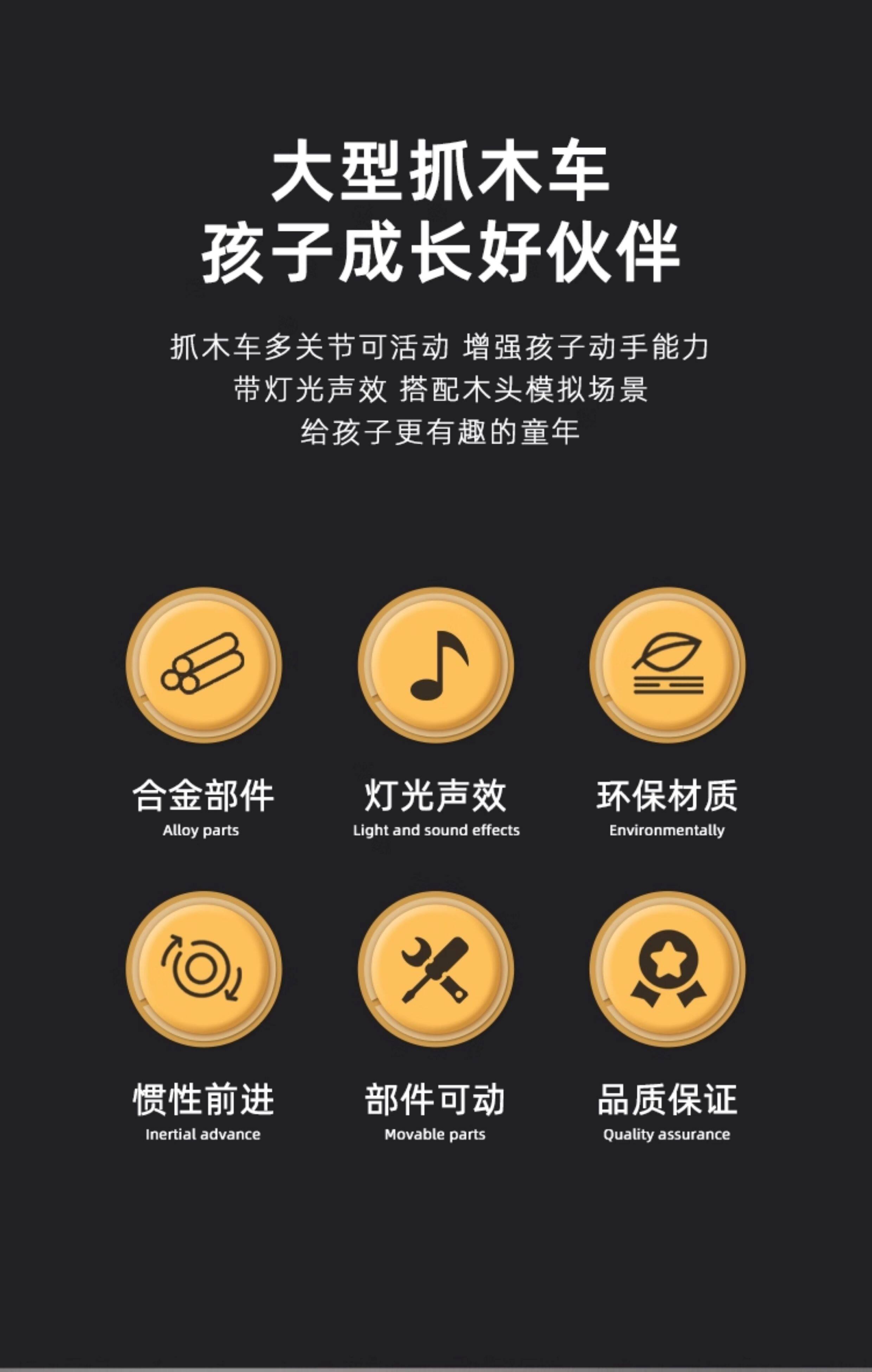 大型抓木车
孩子成长好伙伴

抓木车多关节可活动 增强孩子动手能力
带灯光声效 搭配木头模拟场景
给孩子更有趣的童年

合金部件
Alloy parts

灯光声效
Light and sound effects

环保材质
Environmentally

惯性前进
Inertial advance

部件可动
Movable parts

品质保证
Quality assurance