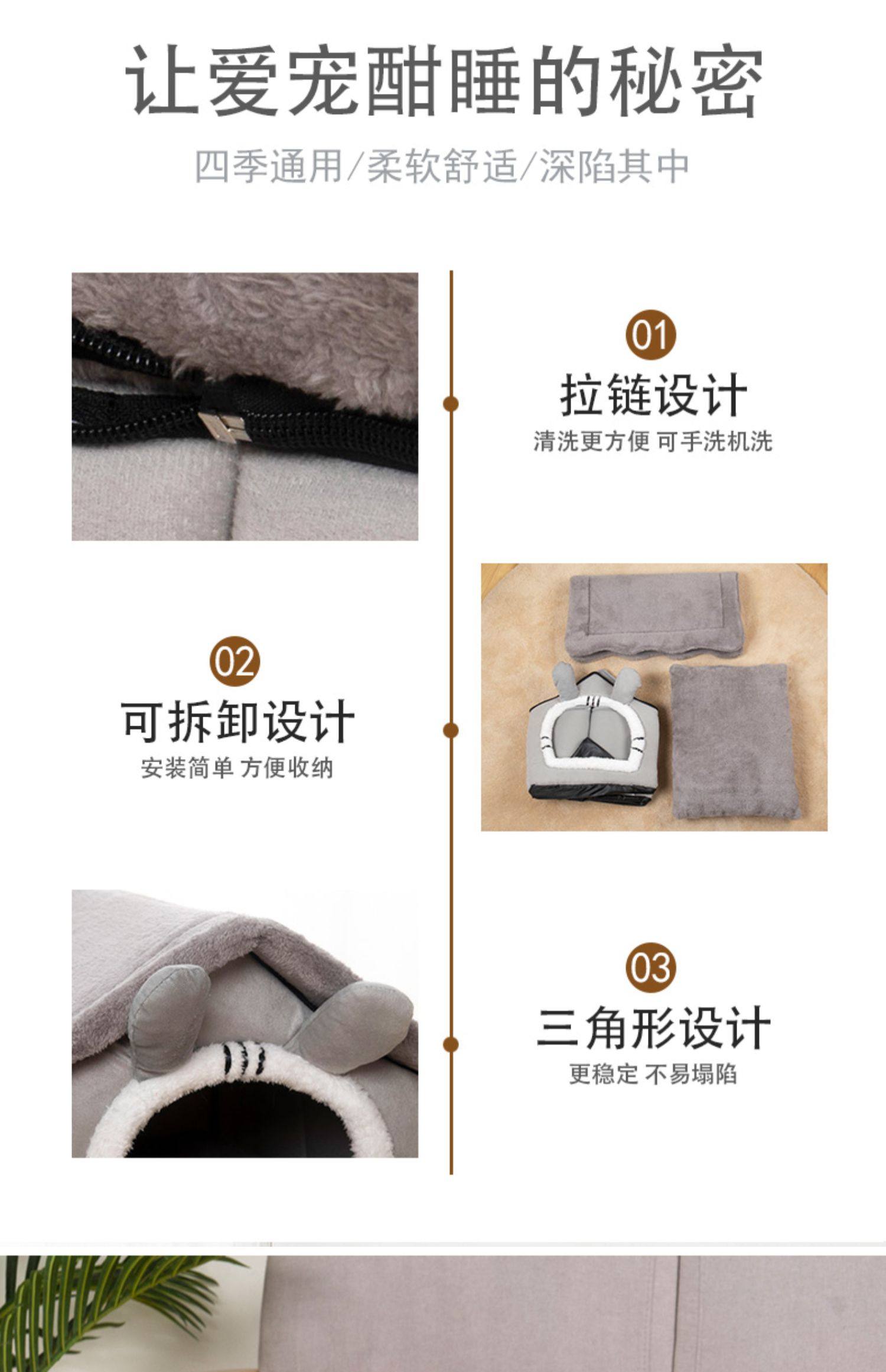 让爱宠酣睡的秘密

四季通用/柔软舒适/深陷其中

01

拉链设计

清洗更方便 可手洗机洗

02

可拆卸设计

安装简单 方便收纳

03

三角形设计

更稳定 不易塌陷