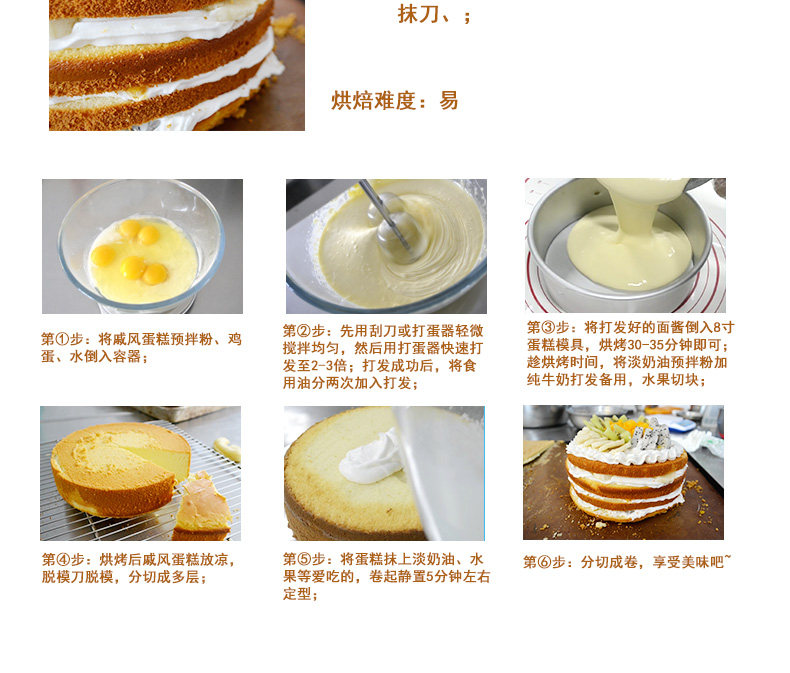 抹刀、；

烘焙难度：易

第①步：将戚风蛋糕预拌粉、鸡蛋、水倒入容器；

第②步：先用刮刀或打蛋器轻微搅拌均匀，然后用打蛋器快速打发至2-3倍；打发成功后，将食用油分两次加入打发；

第③步：将打发好的面酱倒入8寸蛋糕模具，烘烤30-35分钟即可；趁烘烤时间，将淡奶油预拌粉加纯牛奶打发备用，水果切块；

第④步：烘烤后戚风蛋糕放凉，脱模刀脱模，分切成多层；

第⑤步：将蛋糕抹上淡奶油、水果等爱吃的，卷起静置5分钟左右定型；

第⑥步：分切成卷，享受美味吧~