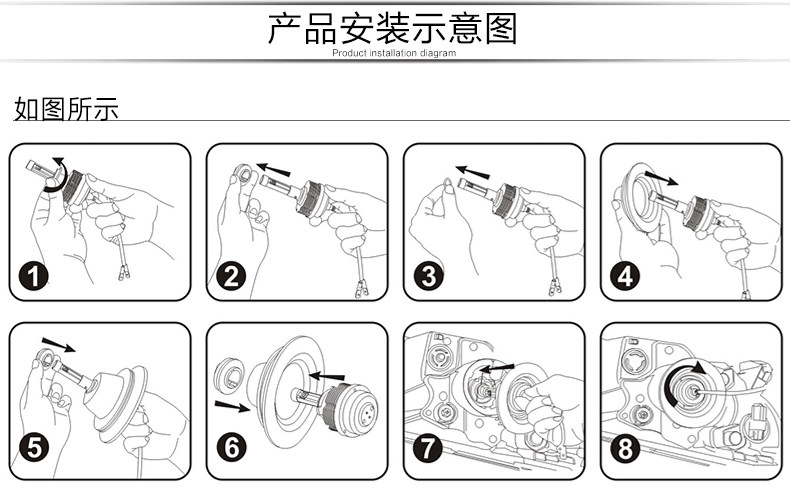 产品安装示意图
Product installation diagram

如图所示

1

2

3

4

5

6

7

8