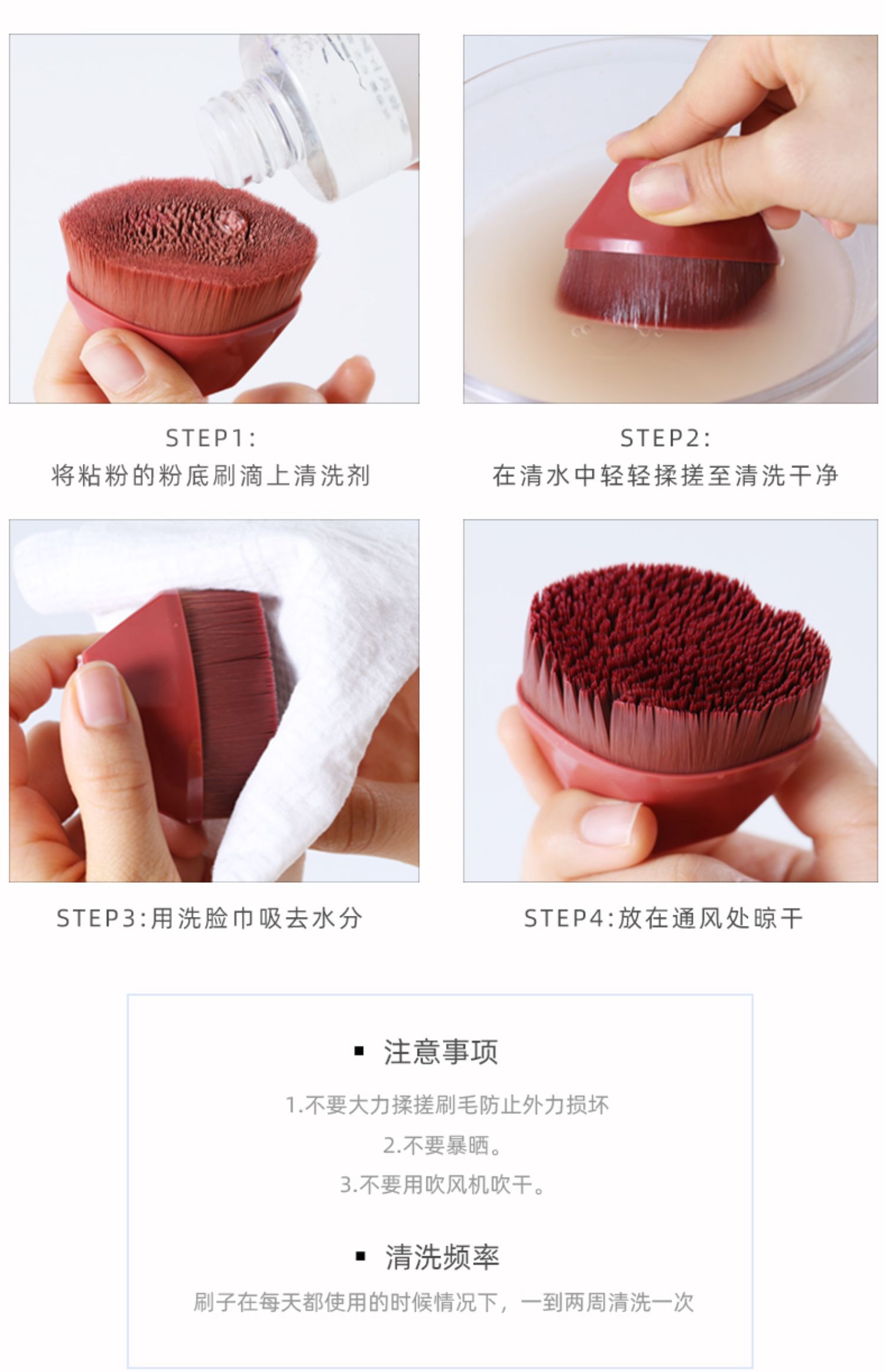 STEP1:
将粘粉的粉底刷滴上清洗剂

STEP2:
在清水中轻轻揉搓至清洗干净

STEP3:用洗脸巾吸去水分

STEP4:放在通风处晾干

▪ 注意事项

1.不要大力揉搓刷毛防止外力损坏

2.不要暴晒。

3.不要用吹风机吹干。

▪ 清洗频率

刷子在每天都使用的时候情况下，一到两周清洗一次