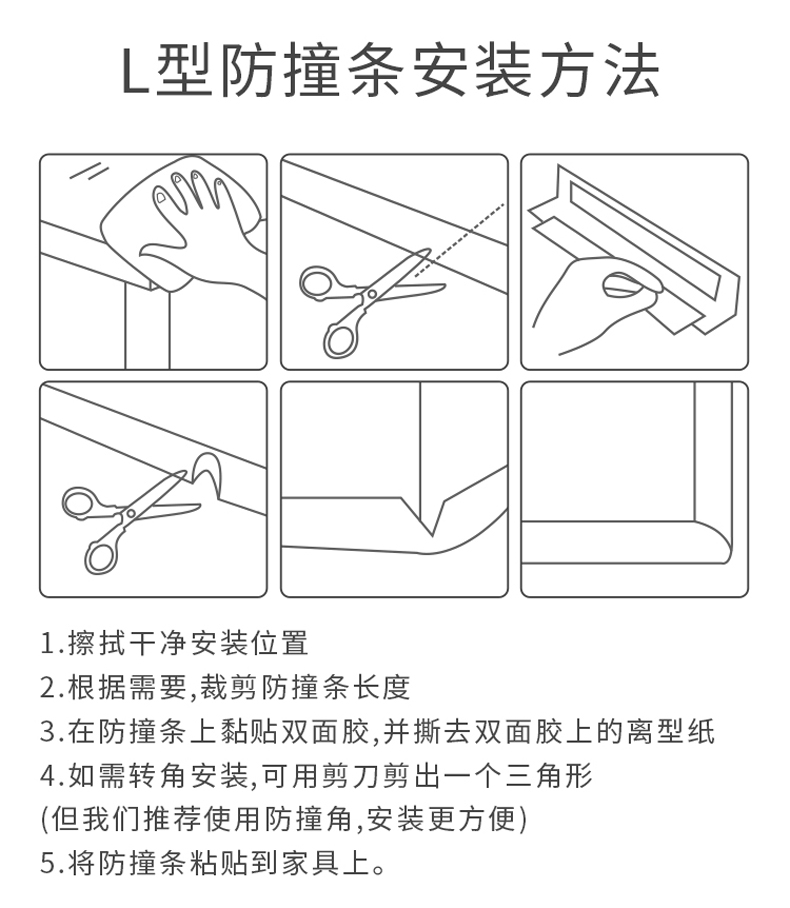 L型防撞条安装方法

1.擦拭干净安装位置
2.根据需要,裁剪防撞条长度
3.在防撞条上黏贴双面胶,并撕去双面胶上的离型纸
4.如需转角安装,可用剪刀剪出一个三角形
(但我们推荐使用防撞角,安装更方便)
5.将防撞条粘贴到家具上。