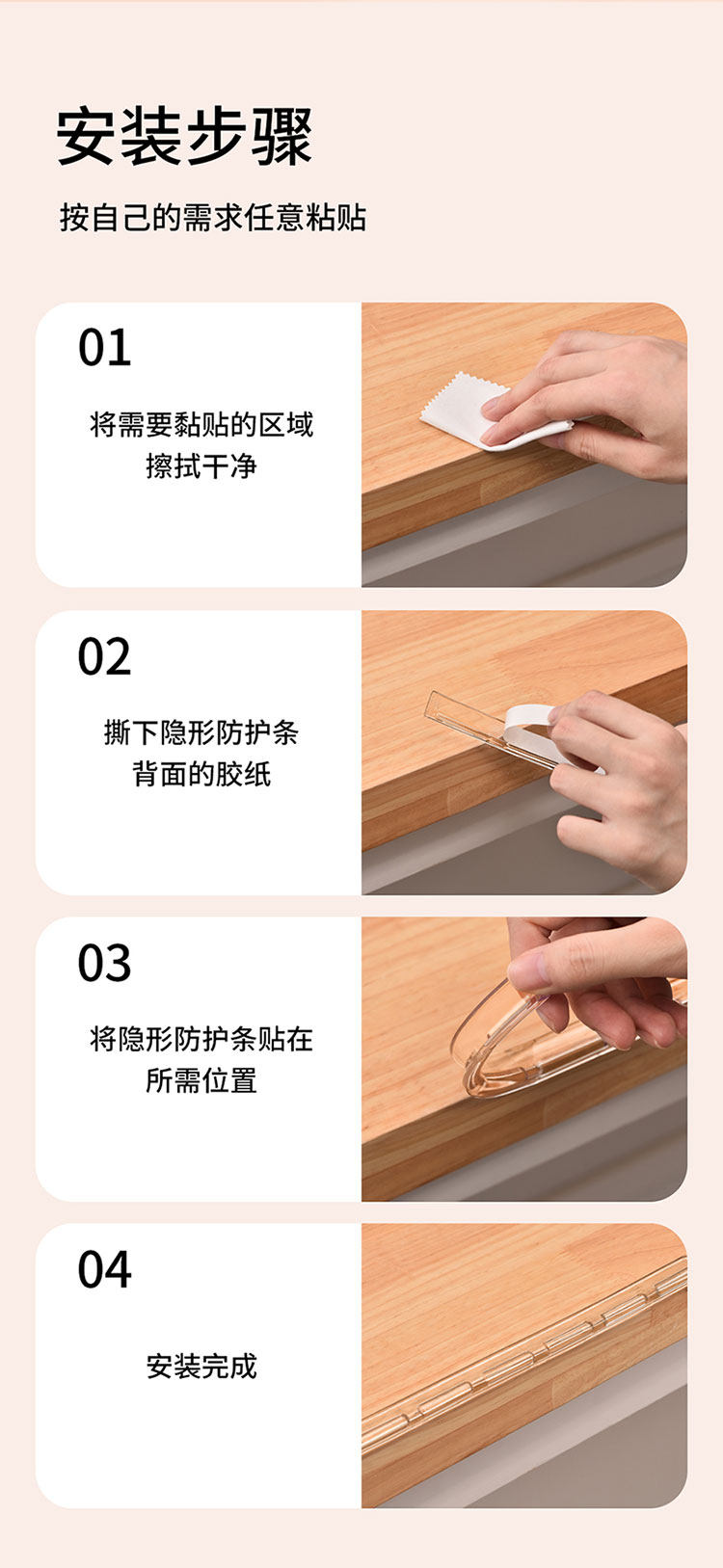 安装步骤

按自己的需求任意粘贴

01

将需要黏贴的区域擦拭干净

02

撕下隐形防护条背面的胶纸

03

将隐形防护条贴在所需位置

04

安装完成