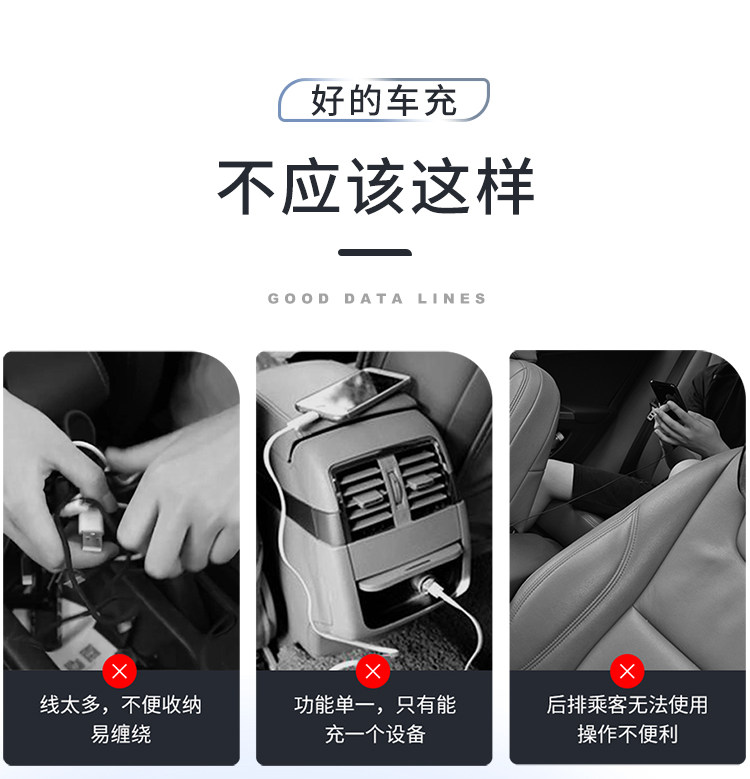 好的车充

不应该这样

GOOD DATA LINES

线太多，不便收纳
易缠绕

功能单一，只有能
充一个设备

后排乘客无法使用
操作不便利