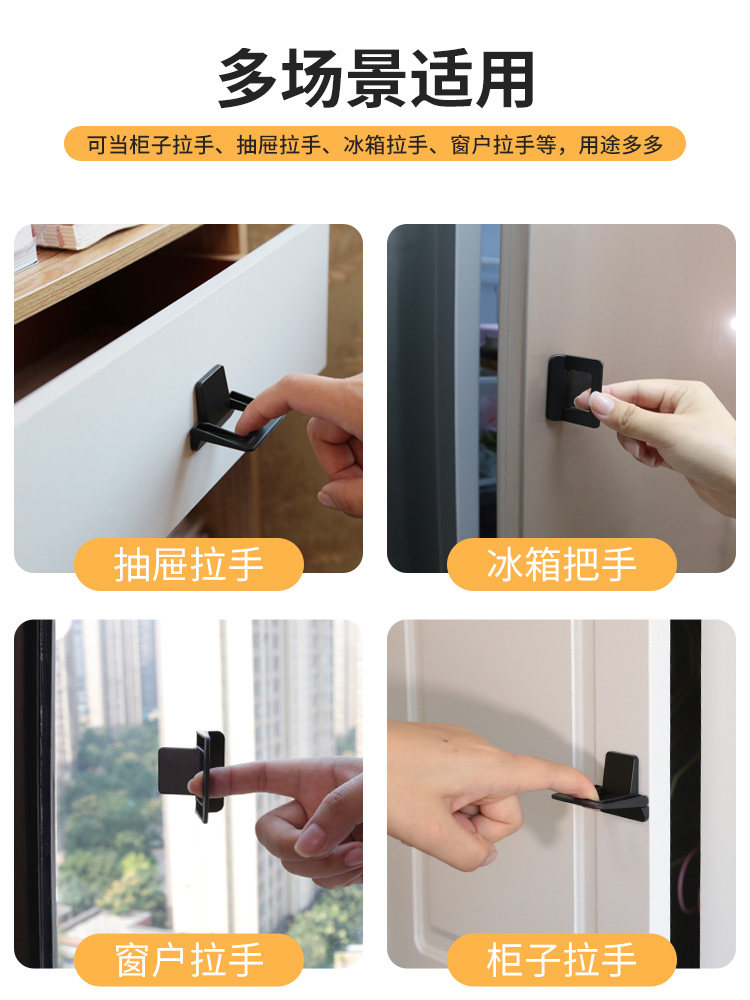 多场景适用

可当柜子拉手、抽屉拉手、冰箱拉手、窗户拉手等，用途多多

抽屉拉手

冰箱把手

窗户拉手

柜子拉手