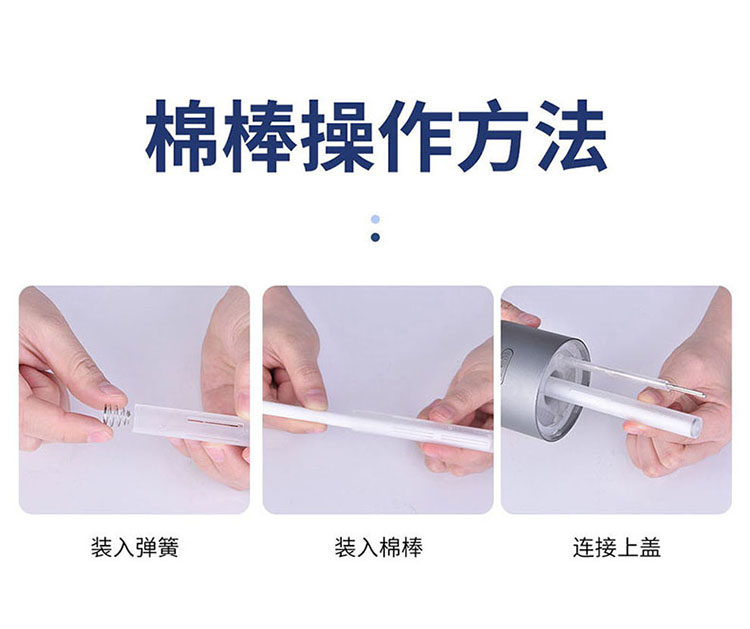 棉棒操作方法

装入弹簧

装入棉棒

连接上盖