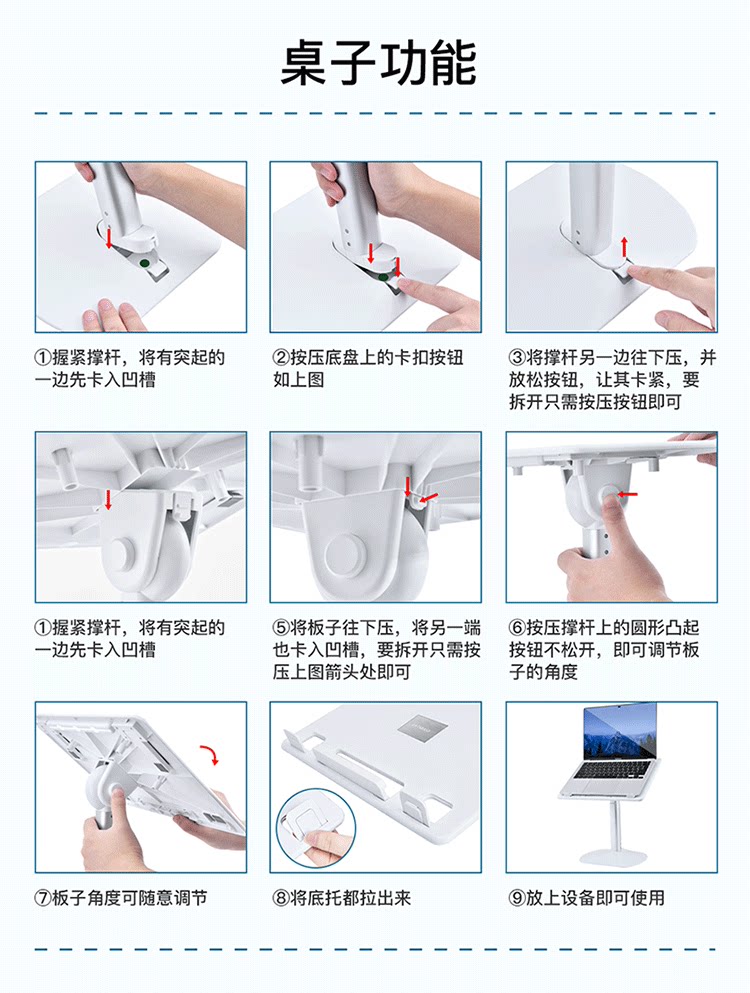 桌子功能

①握紧撑杆，将有突起的一边先卡入凹槽

②按压底盘上的卡扣按钮如上图

③将撑杆另一边往下压，并放松按钮，让其卡紧，要拆开只需按压按钮即可

①握紧撑杆，将有突起的一边先卡入凹槽

⑤将板子往下压，将另一端也卡入凹槽，要拆开只需按压上图箭头处即可

⑥按压撑杆上的圆形凸起按钮不松开，即可调节板子的角度

⑦板子角度可随意调节

⑧将底托都拉出来

⑨放上设备即可使用