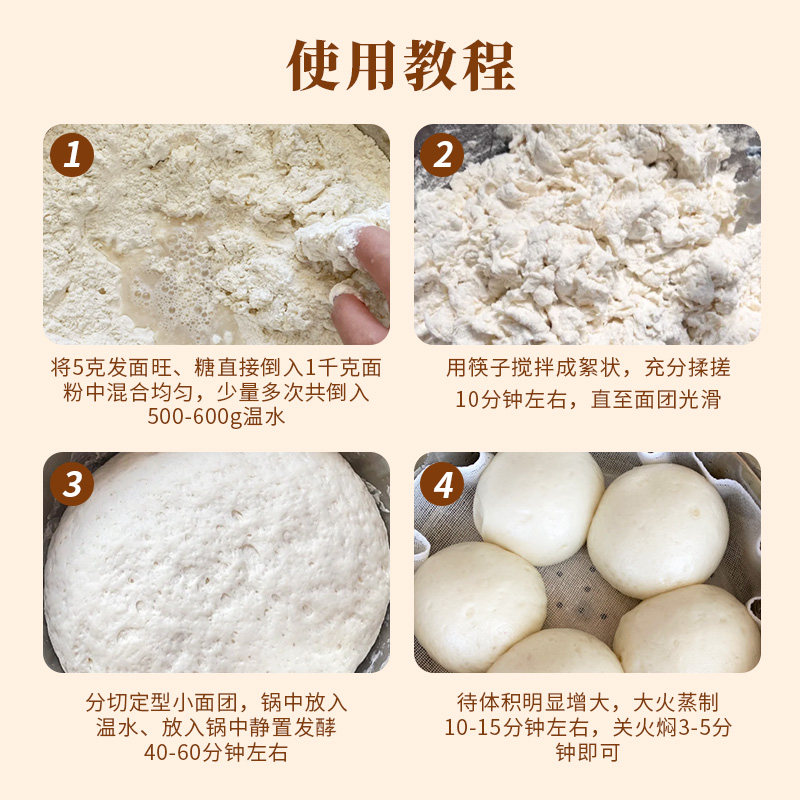 使用教程

1

将5克发面旺、糖直接倒入1千克面粉中混合均匀，少量多次共倒入500-600g温水

2

用筷子搅拌成絮状，充分揉搓10分钟左右，直至面团光滑

3

分切定型小面团，锅中放入温水、放入锅中静置发酵40-60分钟左右

4

待体积明显增大，大火蒸制10-15分钟左右，关火焖3-5分钟即可