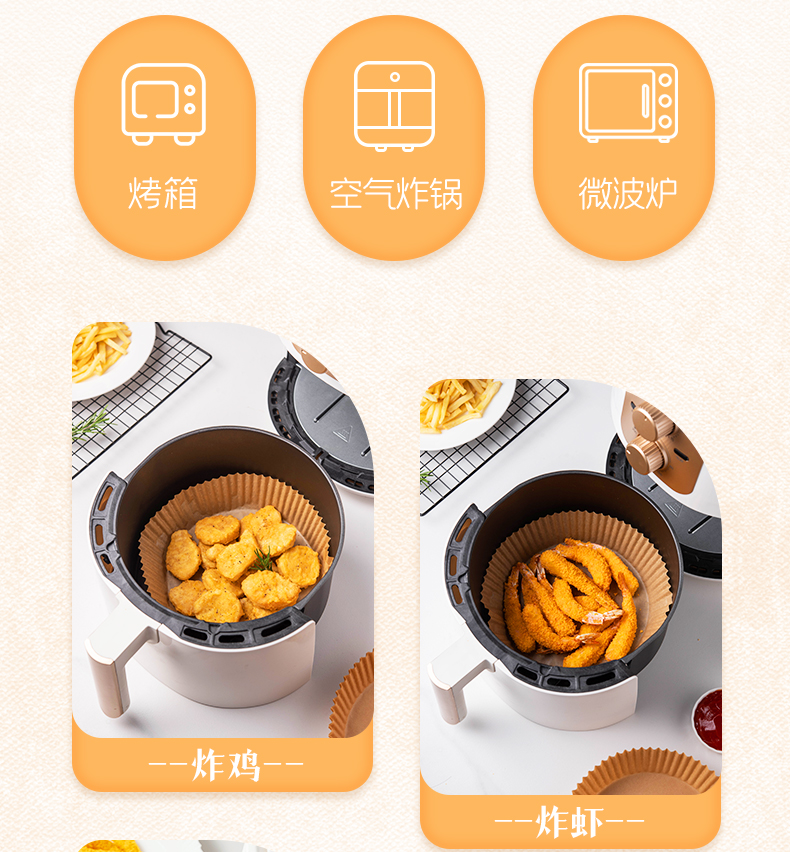 烤箱

空气炸锅

微波炉

--炸鸡--

--炸虾--