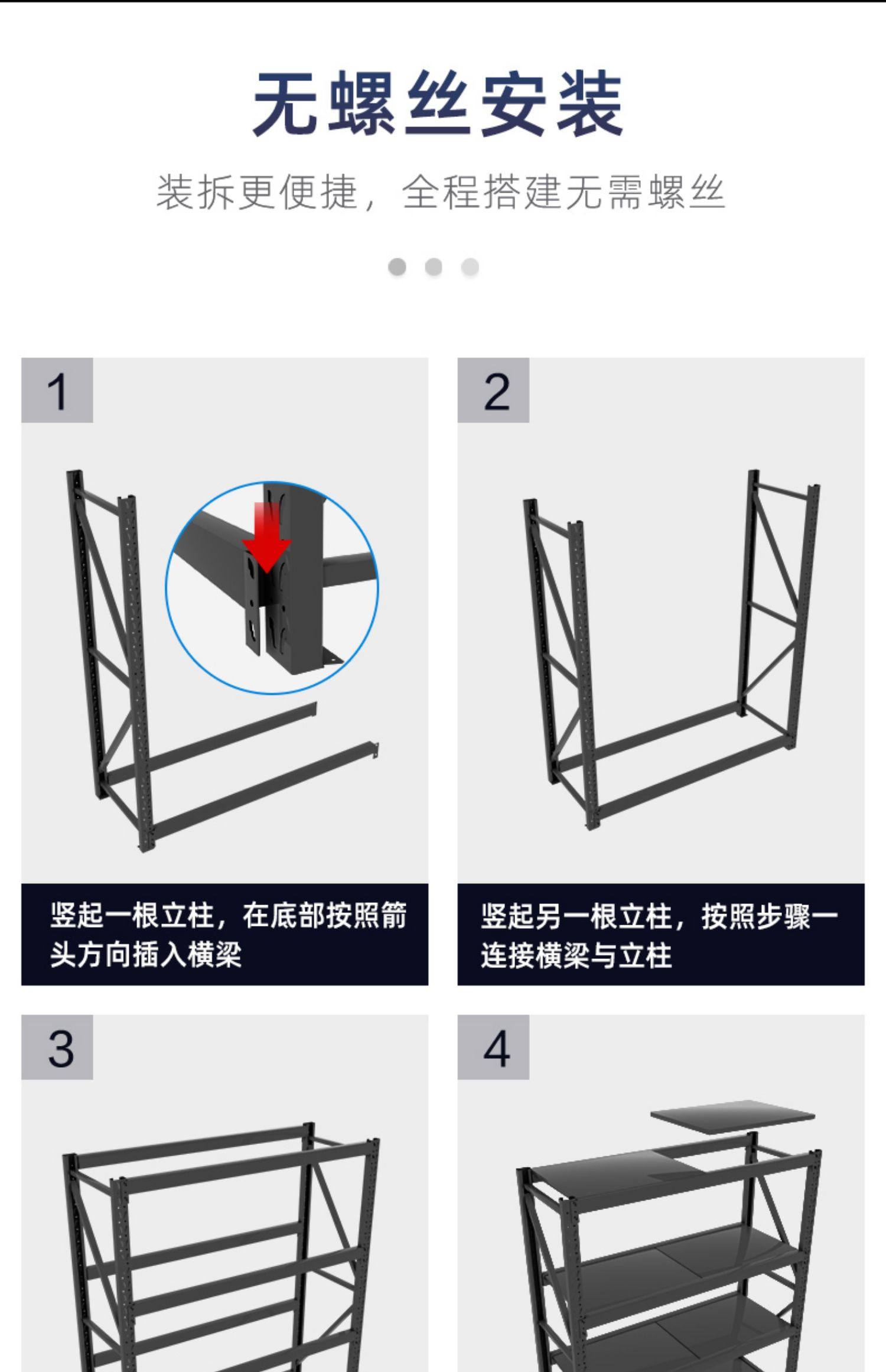 无螺丝安装

装拆更便捷，全程搭建无需螺丝

1

竖起一根立柱，在底部按照箭头方向插入横梁

2

竖起另一根立柱，按照步骤一连接横梁与立柱

3

4