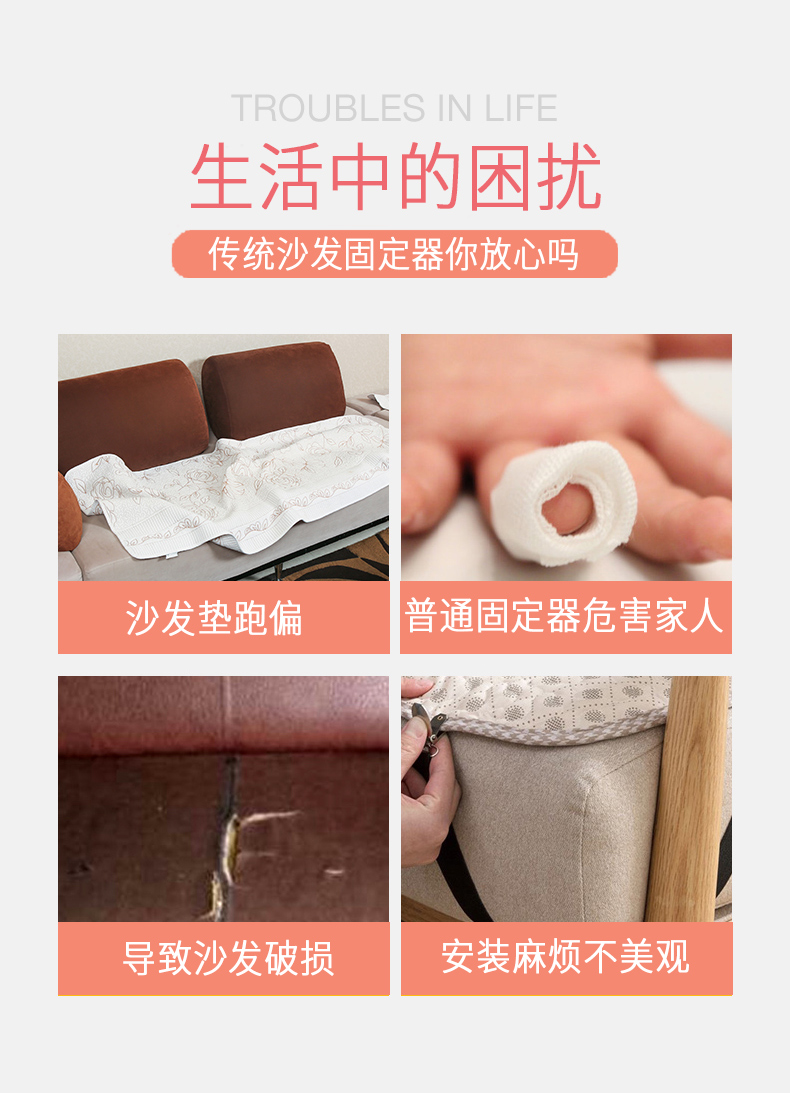 TROUBLES IN LIFE

生活中的困扰

传统沙发固定器你放心吗

沙发垫跑偏

普通固定器危害家人

导致沙发破损

安装麻烦不美观