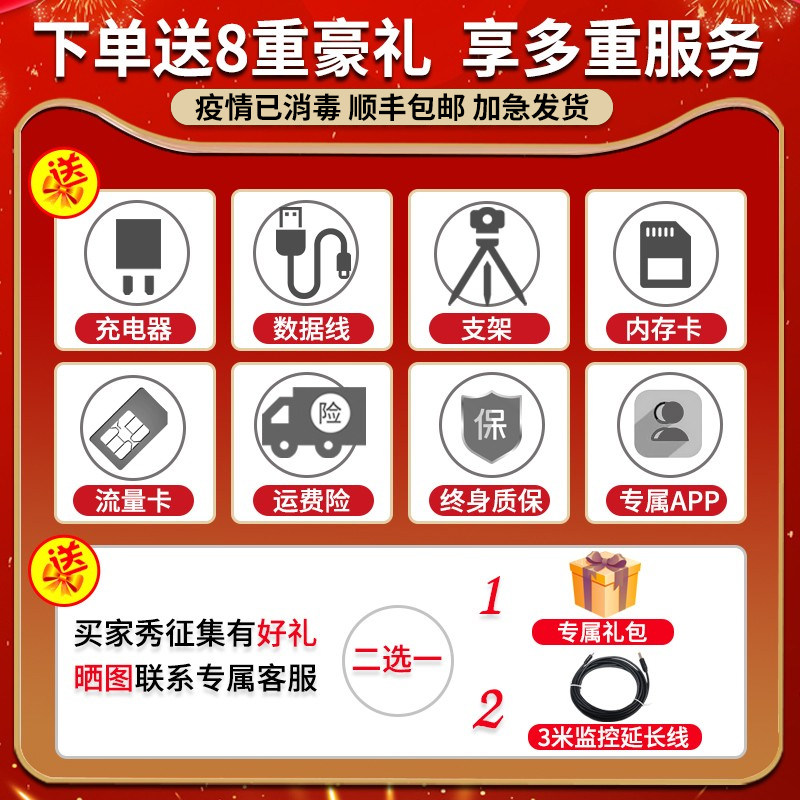 下单送8重豪礼 享多重服务

疫情已消毒 顺丰包邮 加急发货

送

充电器

数据线

支架

内存卡

流量卡

险

运费险

保

终身质保

专属APP

送

买家秀征集有好礼

晒图联系专属客服

二选一

1

专属礼包

2

3米监控延长线