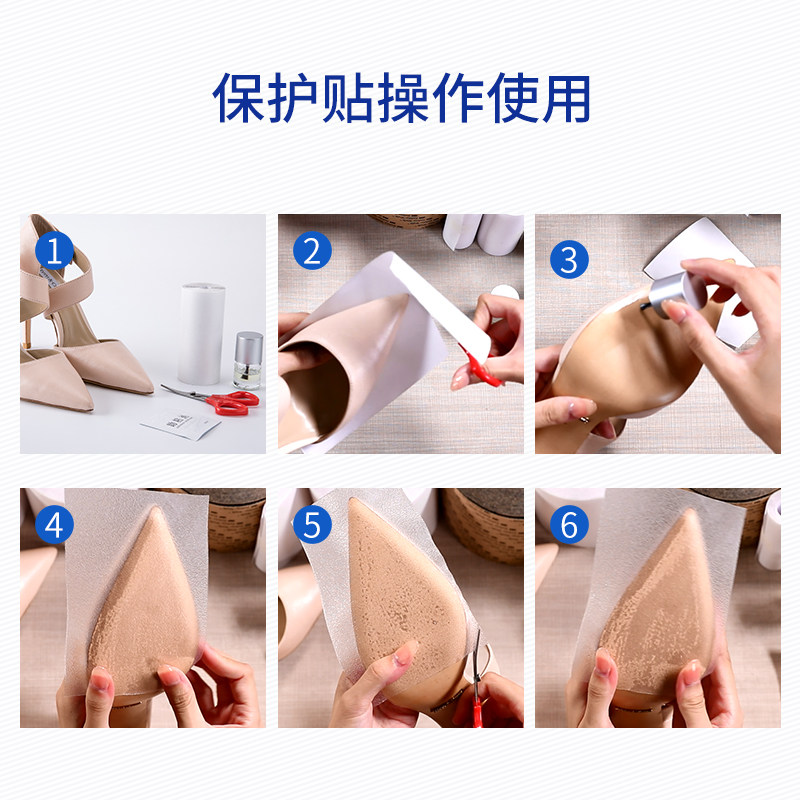 保护贴操作使用

1

2

3

4

5

6