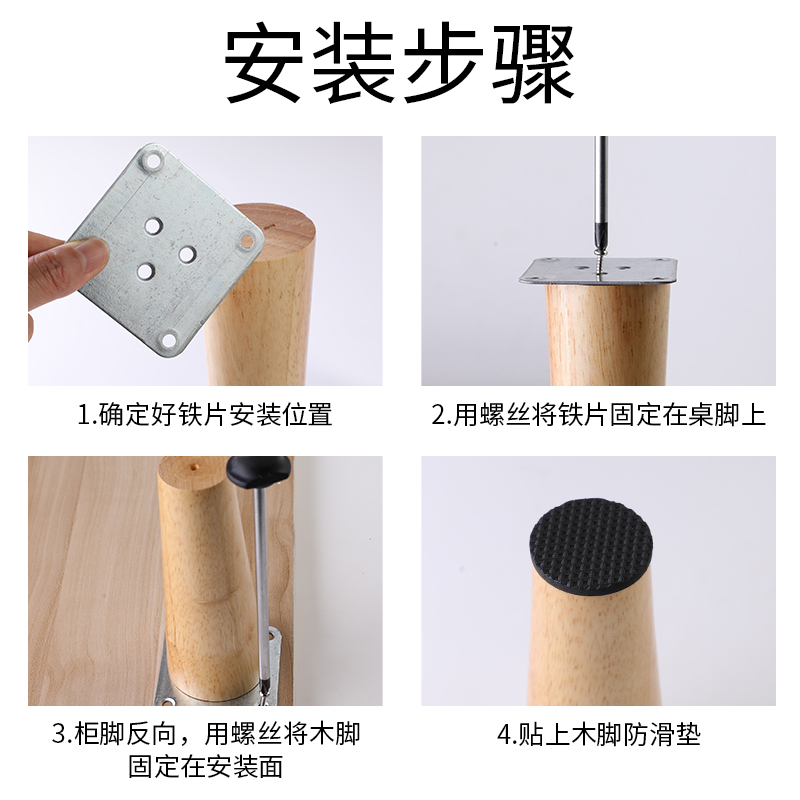 安装步骤

1.确定好铁片安装位置

2.用螺丝将铁片固定在桌脚上

3.柜脚反向，用螺丝将木脚固定在安装面

4.贴上木脚防滑垫