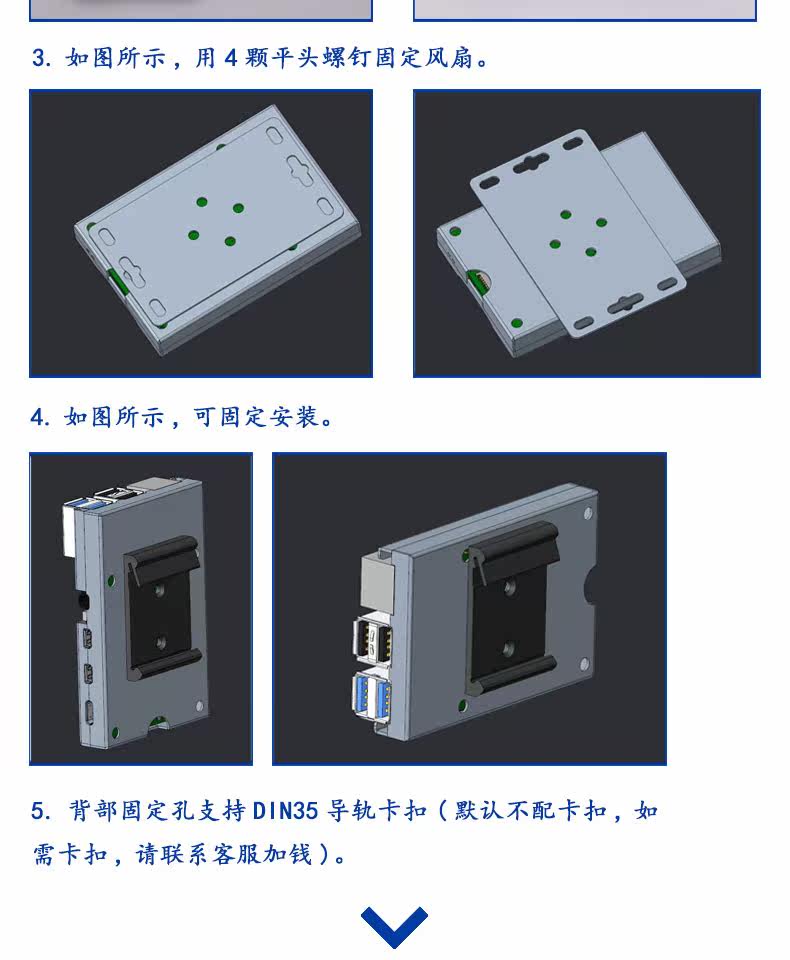 3. 如图所示，用 4 颗平头螺钉固定风扇。

4. 如图所示，可固定安装。

5. 背部固定孔支持 DIN35 导轨卡扣（默认不配卡扣，如需卡扣，请联系客服加钱）。