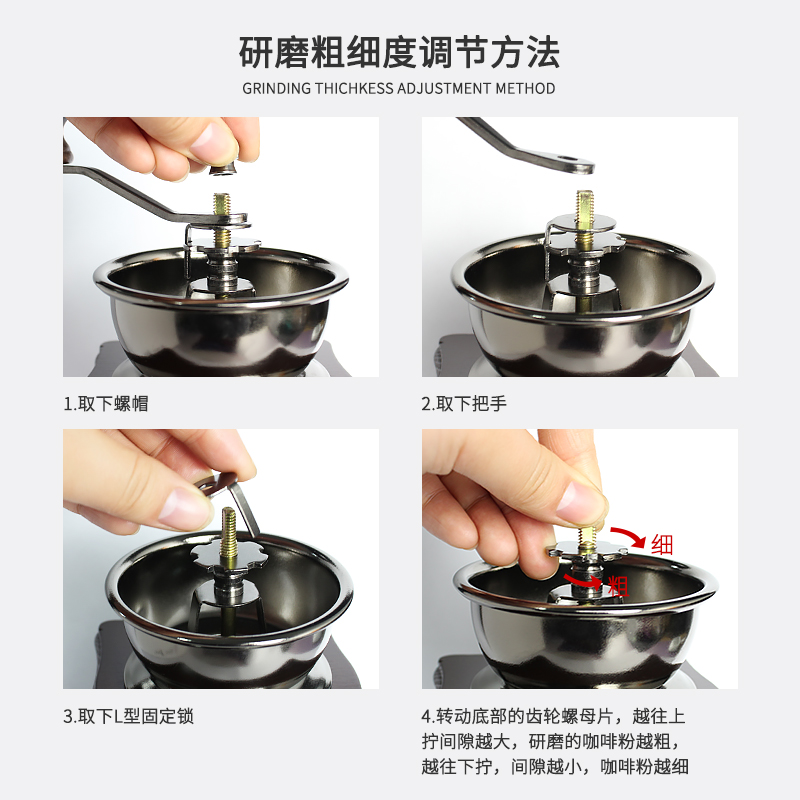 研磨粗细度调节方法

GRINDING THICHKESS ADJUSTMENT METHOD

1.取下螺帽

2.取下把手

3.取下L型固定锁

细

粗

4.转动底部的齿轮螺母片，越往上拧间隙越大，研磨的咖啡粉越粗，越往下拧，间隙越小，咖啡粉越细