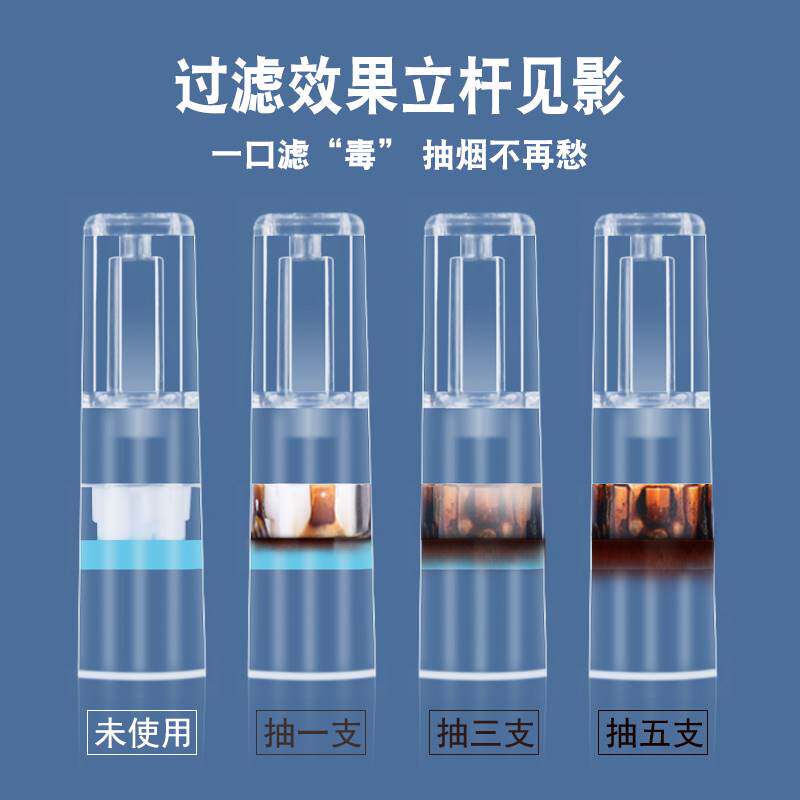 过滤效果立杆见影

一口滤“毒” 抽烟不再愁

未使用

抽一支

抽三支

抽五支