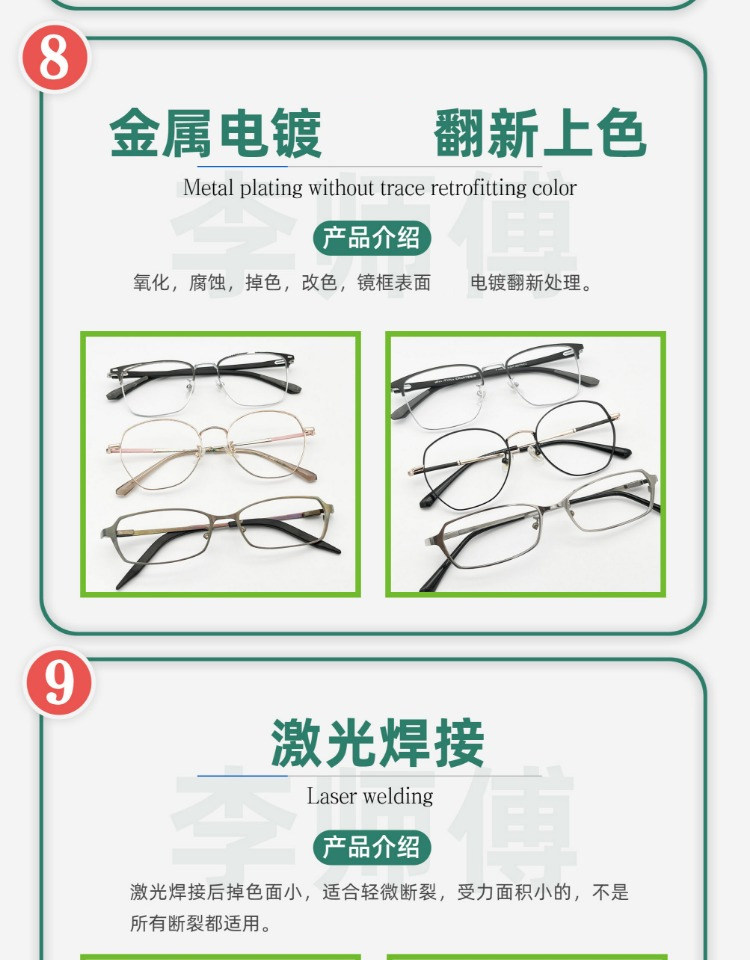 8

金属电镀 翻新上色

Metal plating without trace retrofitting color

李师傅

产品介绍

氧化，腐蚀，掉色，改色，镜框表面 电镀翻新处理。

9

激光焊接

Laser welding

李师傅

产品介绍

激光焊接后掉色面小，适合轻微断裂，受力面积小的，不是所有断裂都适用。