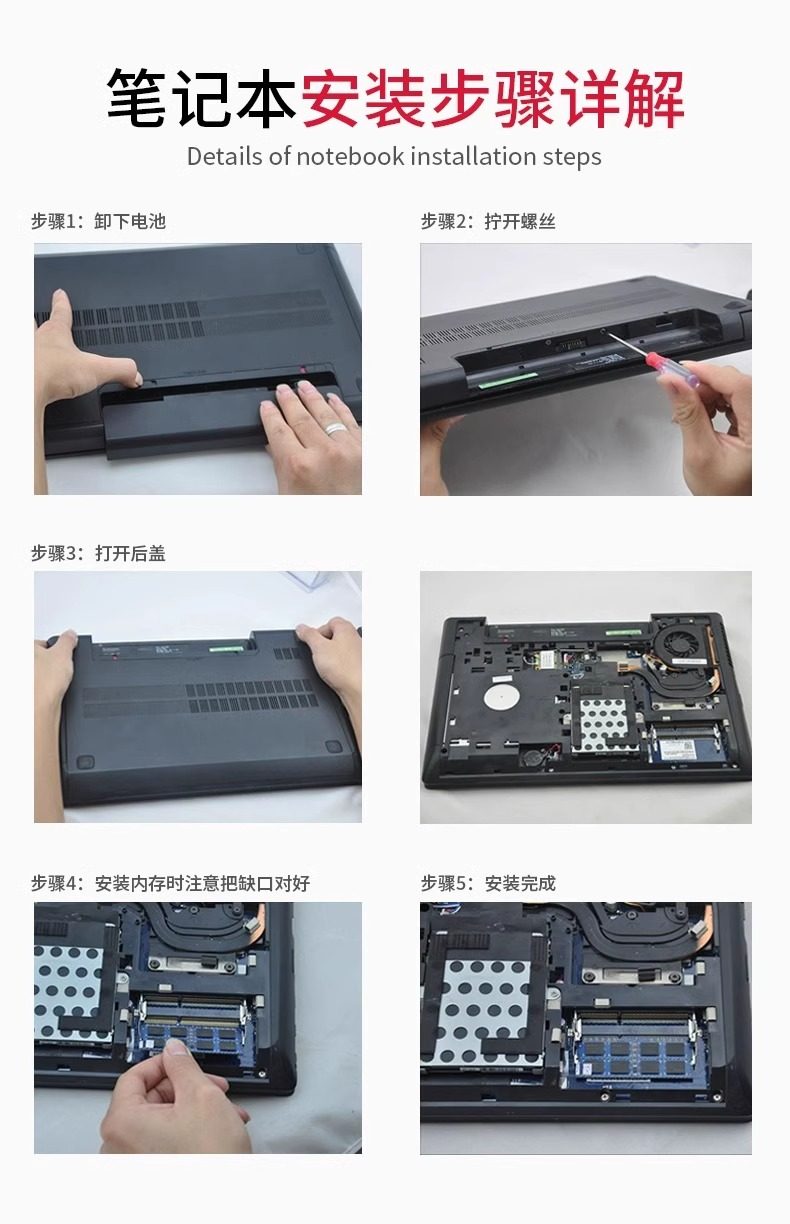 笔记本安装步骤详解

Details of notebook installation steps

步骤1：卸下电池

步骤2：拧开螺丝

步骤3：打开后盖

步骤4：安装内存时注意把缺口对好

步骤5：安装完成