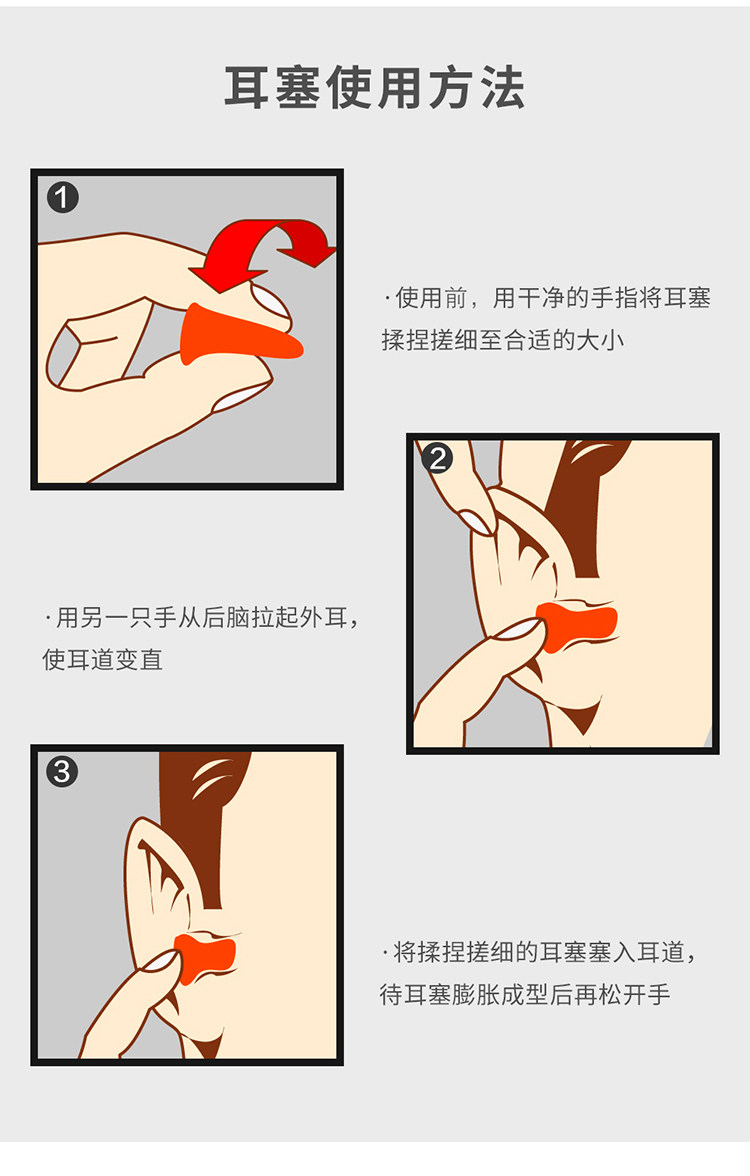 耳塞使用方法

1

·使用前，用干净的手指将耳塞揉捏搓细至合适的大小

2

·用另一只手从后脑拉起外耳，使耳道变直

3

·将揉捏搓细的耳塞塞入耳道，待耳塞膨胀成型后再松开手