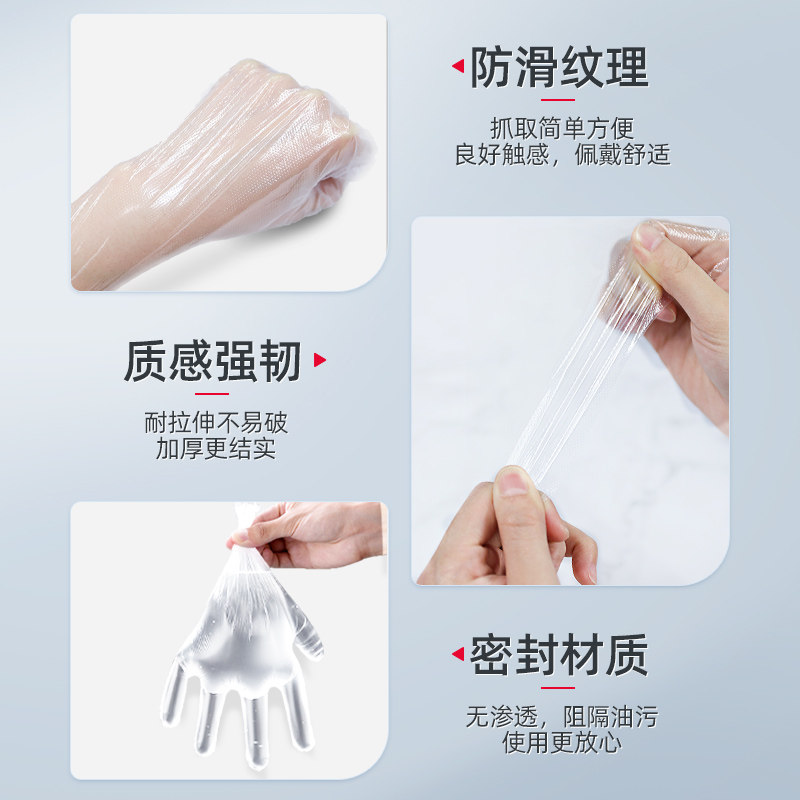 防滑纹理

抓取简单方便
良好触感，佩戴舒适

质感强韧

耐拉伸不易破
加厚更结实

密封材质

无渗透，阻隔油污
使用更放心