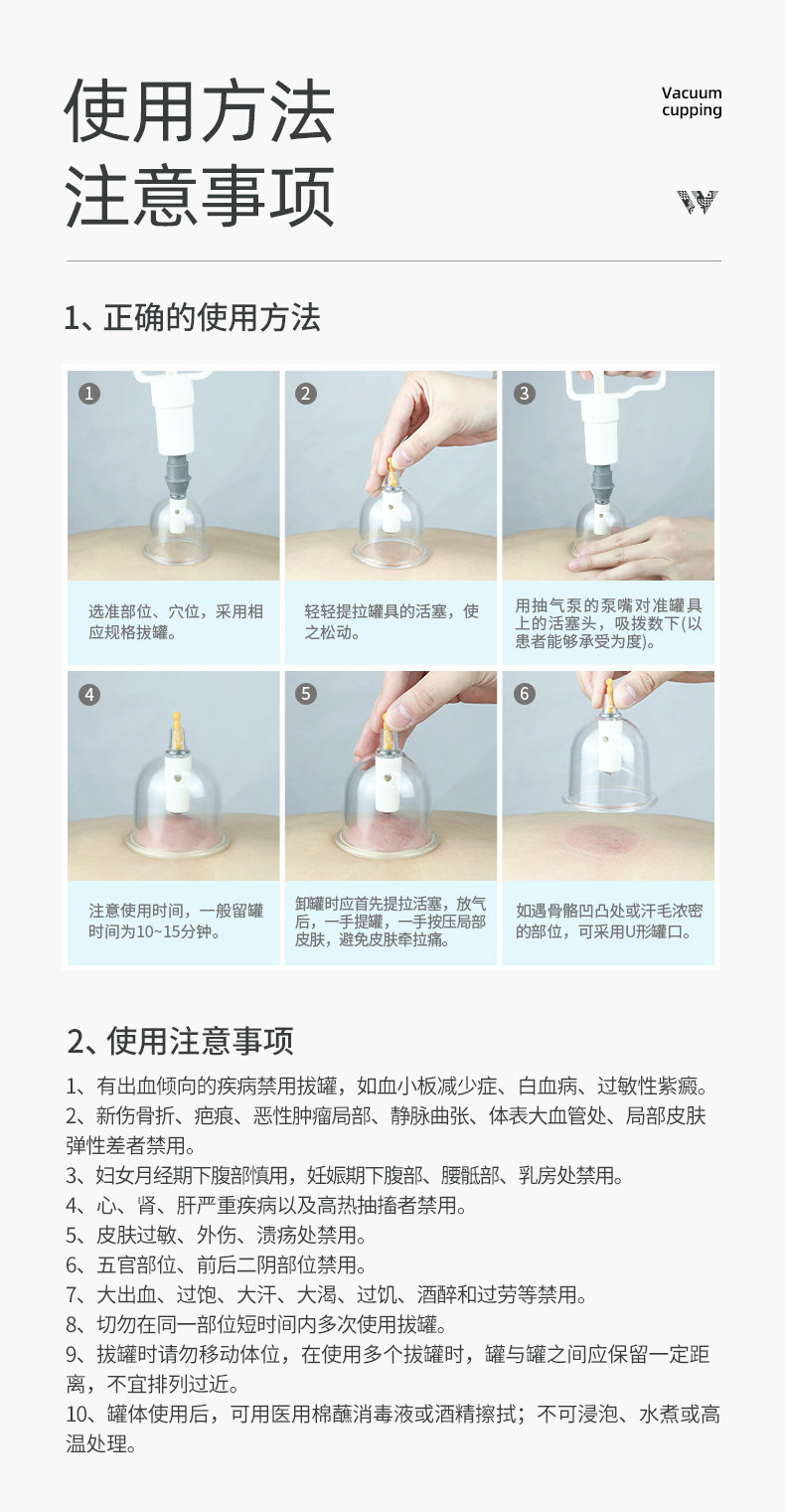 使用方法
注意事项

Vacuum cupping

1、正确的使用方法

1
选准部位、穴位，采用相应规格拔罐。

2
轻轻提拉罐具的活塞，使之松动。

3
用抽气泵的泵嘴对准罐具上的活塞头，吸拔数下(以患者能够承受为度)。

4
注意使用时间，一般留罐时间为10~15分钟。

5
卸罐时应首先提拉活塞，放气后，一手提罐，一手按压局部皮肤，避免皮肤牵拉痛。

6
如遇骨骼凹凸处或汗毛浓密的部位，可采用U形罐口。

2、使用注意事项

1、有出血倾向的疾病禁用拔罐，如血小板减少症、白血病、过敏性紫癜。
2、新伤骨折、疤痕、恶性肿瘤局部、静脉曲张、体表大血管处、局部皮肤弹性差者禁用。
3、妇女月经期下腹部慎用，妊娠期下腹部、腰骶部、乳房处禁用。
4、心、肾、肝严重疾病以及高热抽搐者禁用。
5、皮肤过敏、外伤、溃疡处禁用。
6、五官部位、前后二阴部位禁用。
7、大出血、过饱、大汗、大渴、过饥、酒醉和过劳等禁用。
8、切勿在同一部位短时间内多次使用拔罐。
9、拔罐时请勿移动体位，在使用多个拔罐时，罐与罐之间应保留一定距离，不宜排列过近。
10、罐体使用后，可用医用棉蘸消毒液或酒精擦拭；不可浸泡、水煮或高温处理。