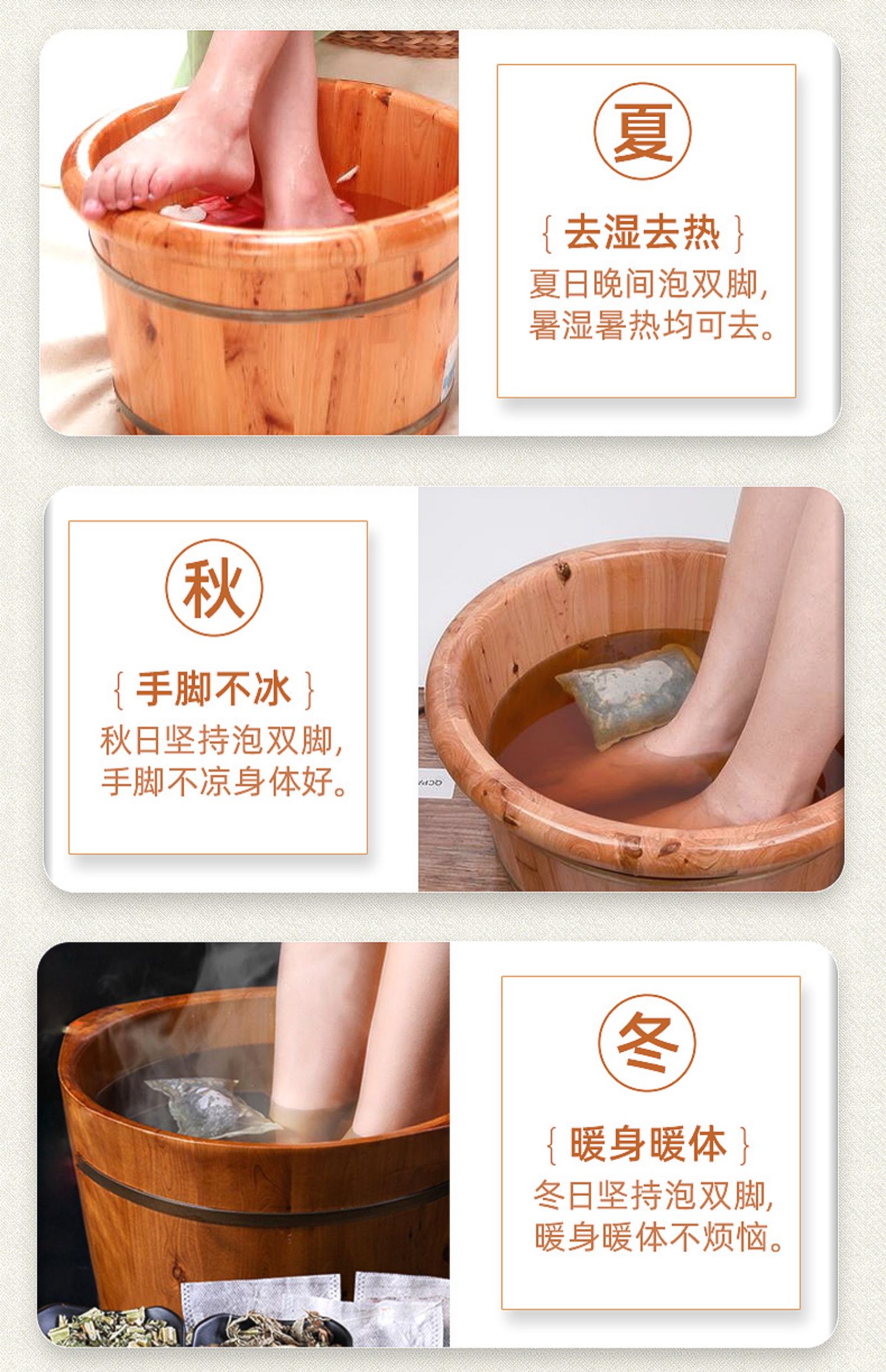 夏

{ 去湿去热 }

夏日晚间泡双脚,
暑湿暑热均可去。

秋

{ 手脚不冰 }

秋日坚持泡双脚,
手脚不凉身体好。

冬

{ 暖身暖体 }

冬日坚持泡双脚,
暖身暖体不烦恼。