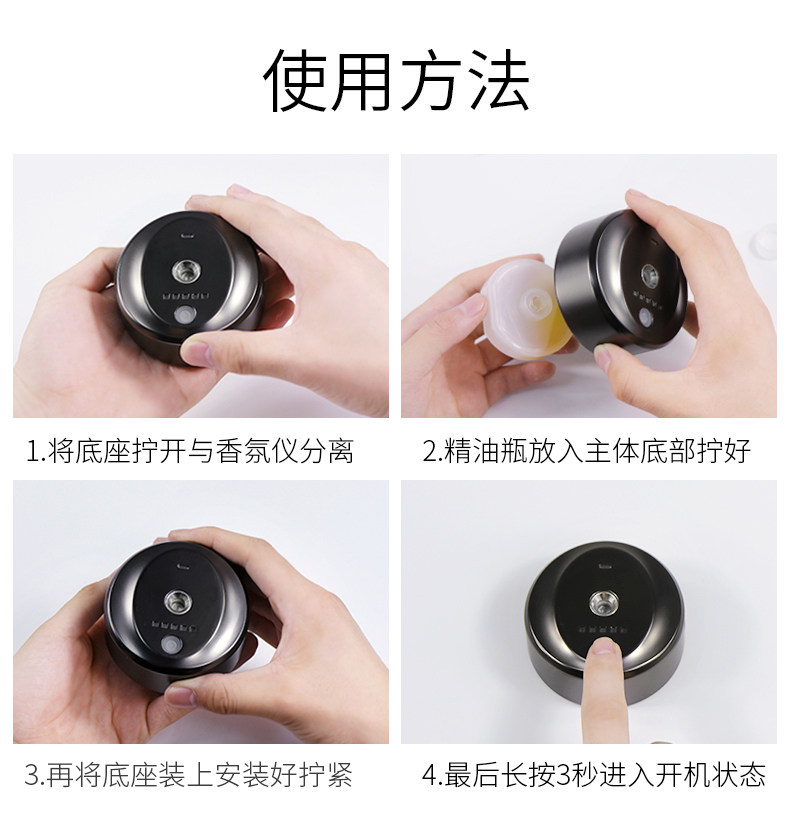 使用方法

1.将底座拧开与香氛仪分离

2.精油瓶放入主体底部拧好

3.再将底座装上安装好拧紧

4.最后长按3秒进入开机状态