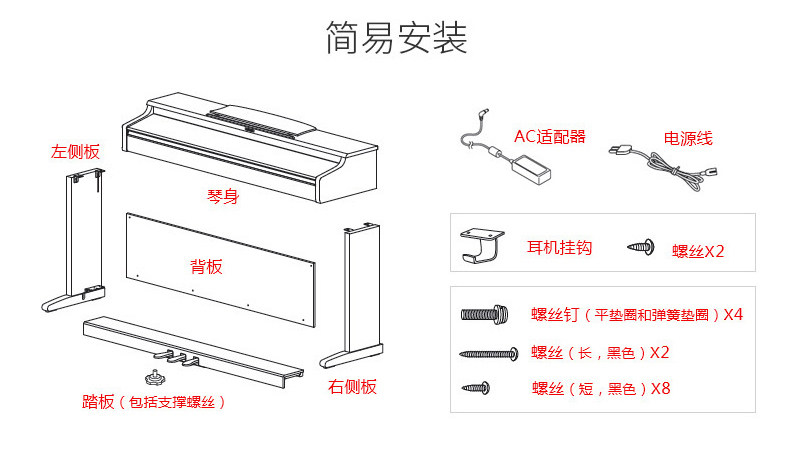 简易安装

左侧板

琴身

背板

踏板（包括支撑螺丝）

右侧板

AC适配器

电源线

耳机挂钩

螺丝X2

螺丝钉（平垫圈和弹簧垫圈）X4

螺丝（长，黑色）X2

螺丝（短，黑色）X8