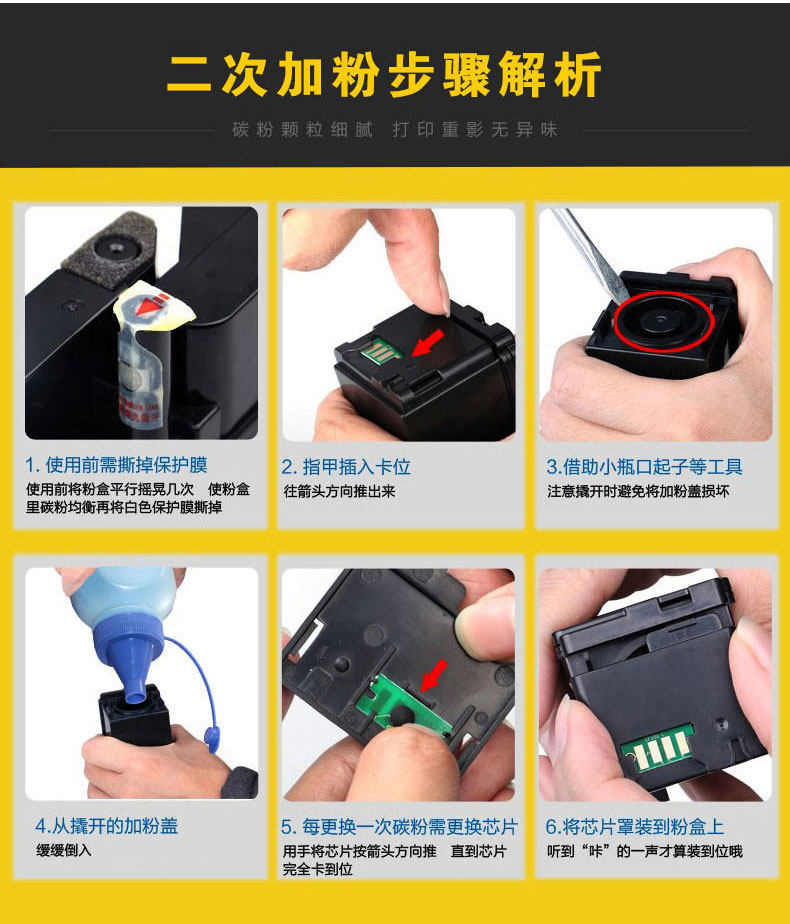 二次加粉步骤解析

碳粉颗粒细腻　打印重影无异味

1. 使用前需撕掉保护膜
使用前将粉盒平行摇晃几次　使粉盒里碳粉均衡再将白色保护膜撕掉

2. 指甲插入卡位
往箭头方向推出来

3.借助小瓶口起子等工具
注意撬开时避免将加粉盖损坏

4.从撬开的加粉盖
缓缓倒入

5. 每更换一次碳粉需更换芯片
用手将芯片按箭头方向推　直到芯片完全卡到位

6.将芯片罩装到粉盒上
听到“咔”的一声才算装到位哦