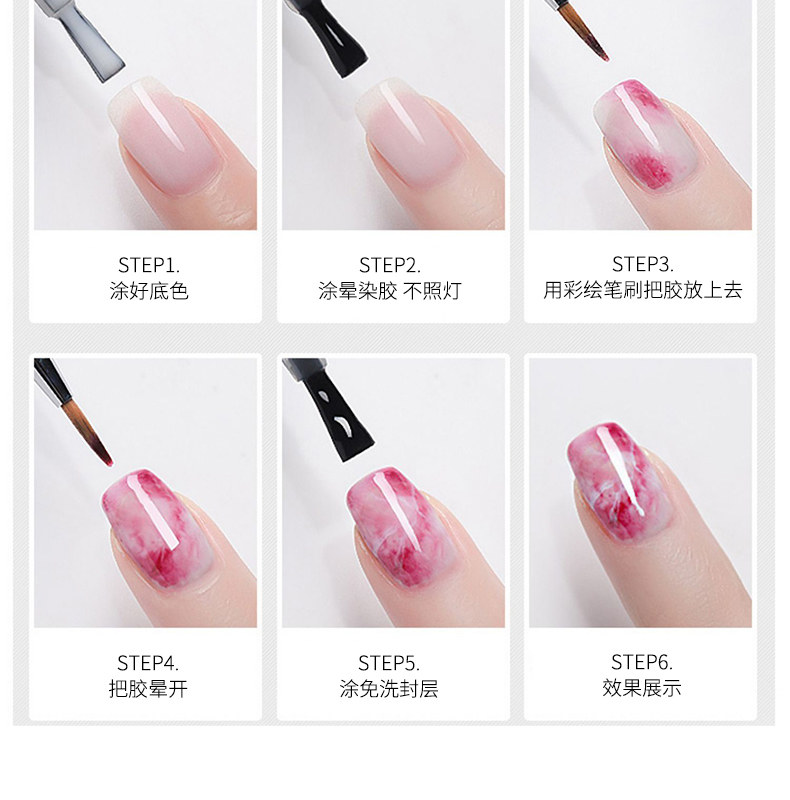 STEP1.
涂好底色

STEP2.
涂晕染胶 不照灯

STEP3.
用彩绘笔刷把胶放上去

STEP4.
把胶晕开

STEP5.
涂免洗封层

STEP6.
效果展示