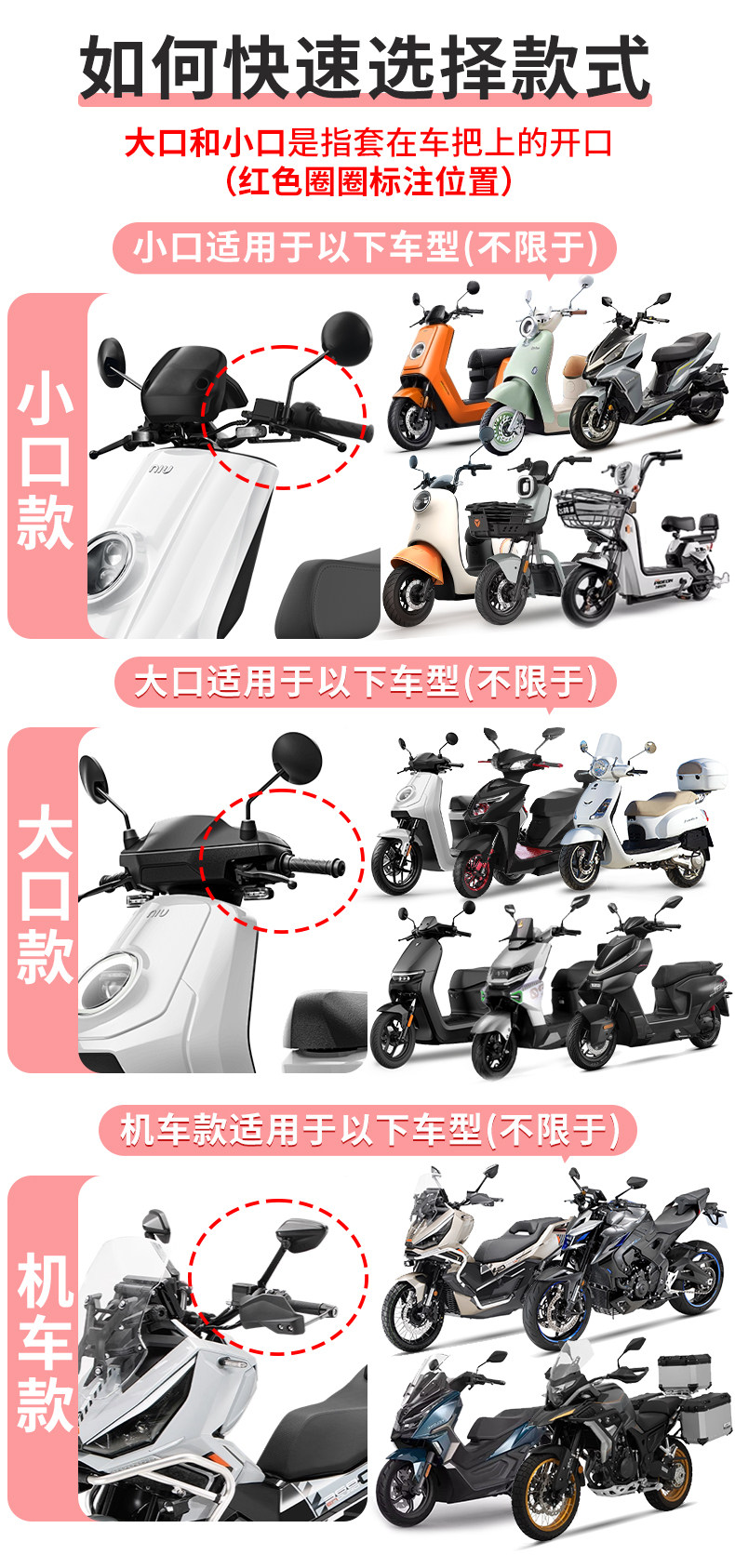 如何快速选择款式

大口和小口是指套在车把上的开口
（红色圈圈标注位置）

小口适用于以下车型(不限于)

小口款

niu

大口适用于以下车型(不限于)

大口款

niu

机车款适用于以下车型(不限于)

机车款