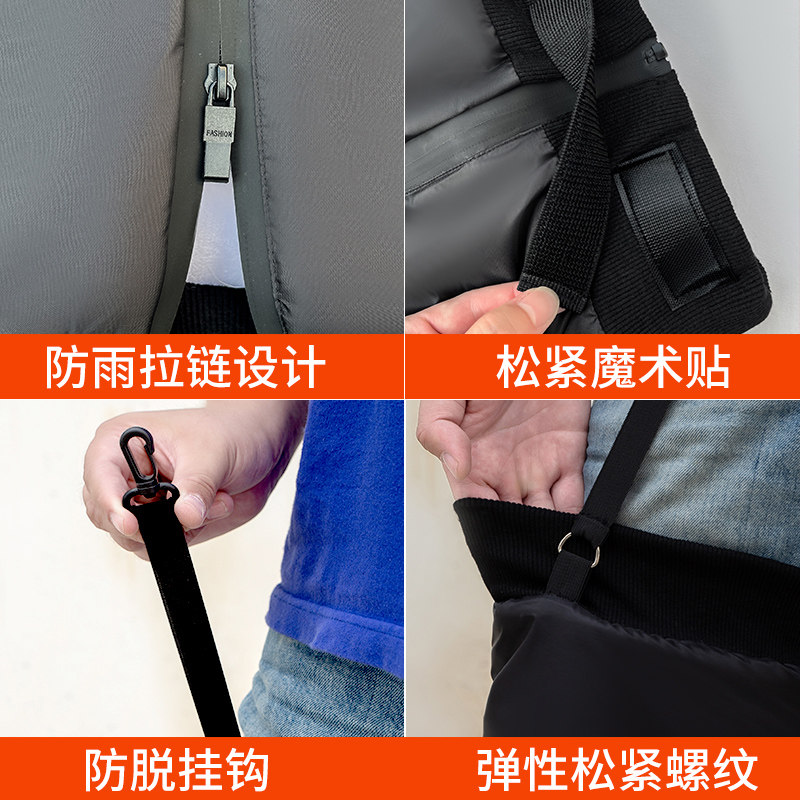 FASHION

防雨拉链设计

松紧魔术贴

防脱挂钩

弹性松紧螺纹