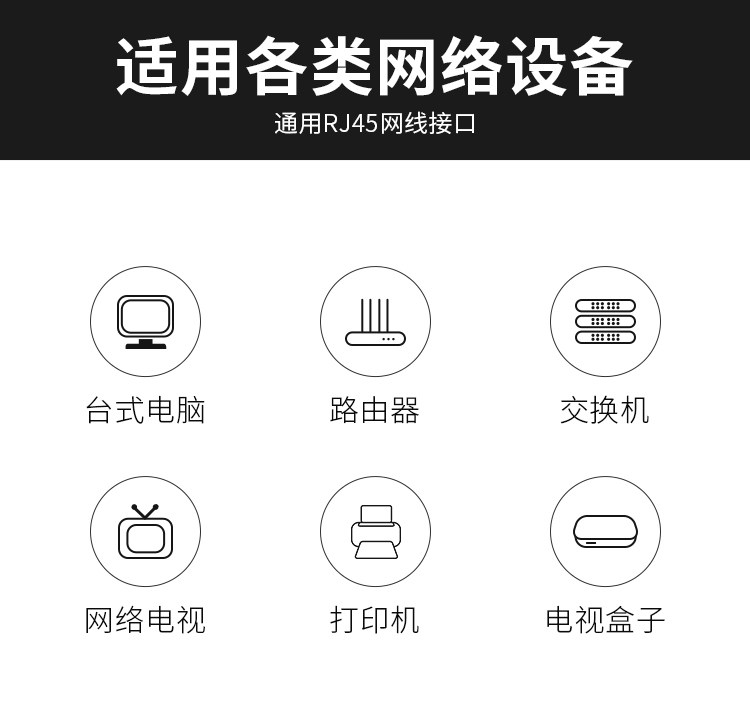 适用各类网络设备

通用RJ45网线接口

台式电脑

路由器

交换机

网络电视

打印机

电视盒子